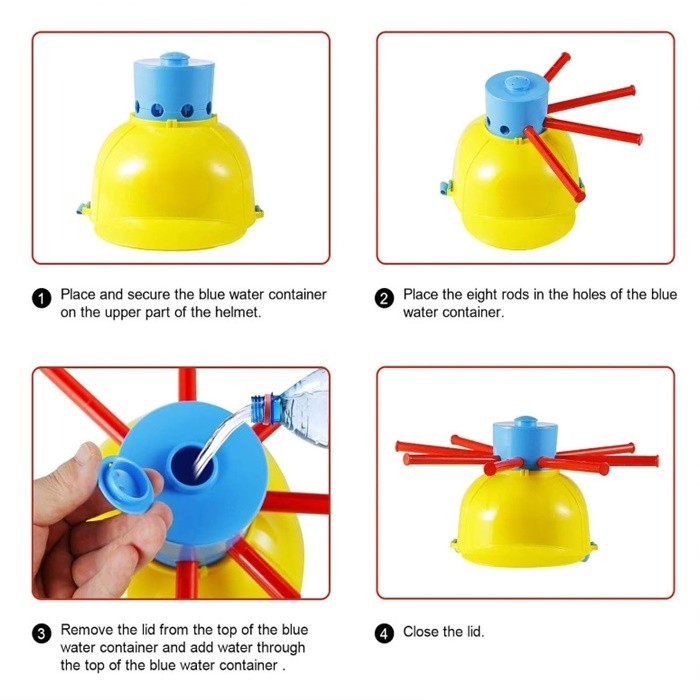 1 Place and secure the blue water container on the upper part of the helmet.

2 Place the eight rods in the holes of the blue water container.

3 Remove the lid from the top of the blue water container and add water through the top of the blue water container .

4 Close the lid.