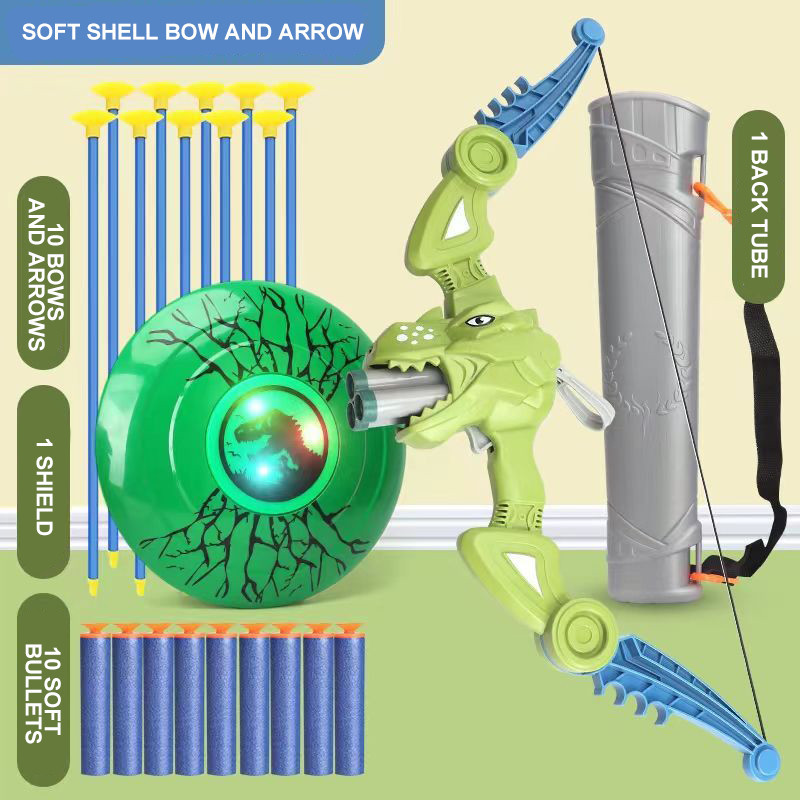 SOFT SHELL BOW AND ARROW

10 BOWS AND ARROWS

1 SHIELD

10 SOFT BULLETS

1 BACK TUBE