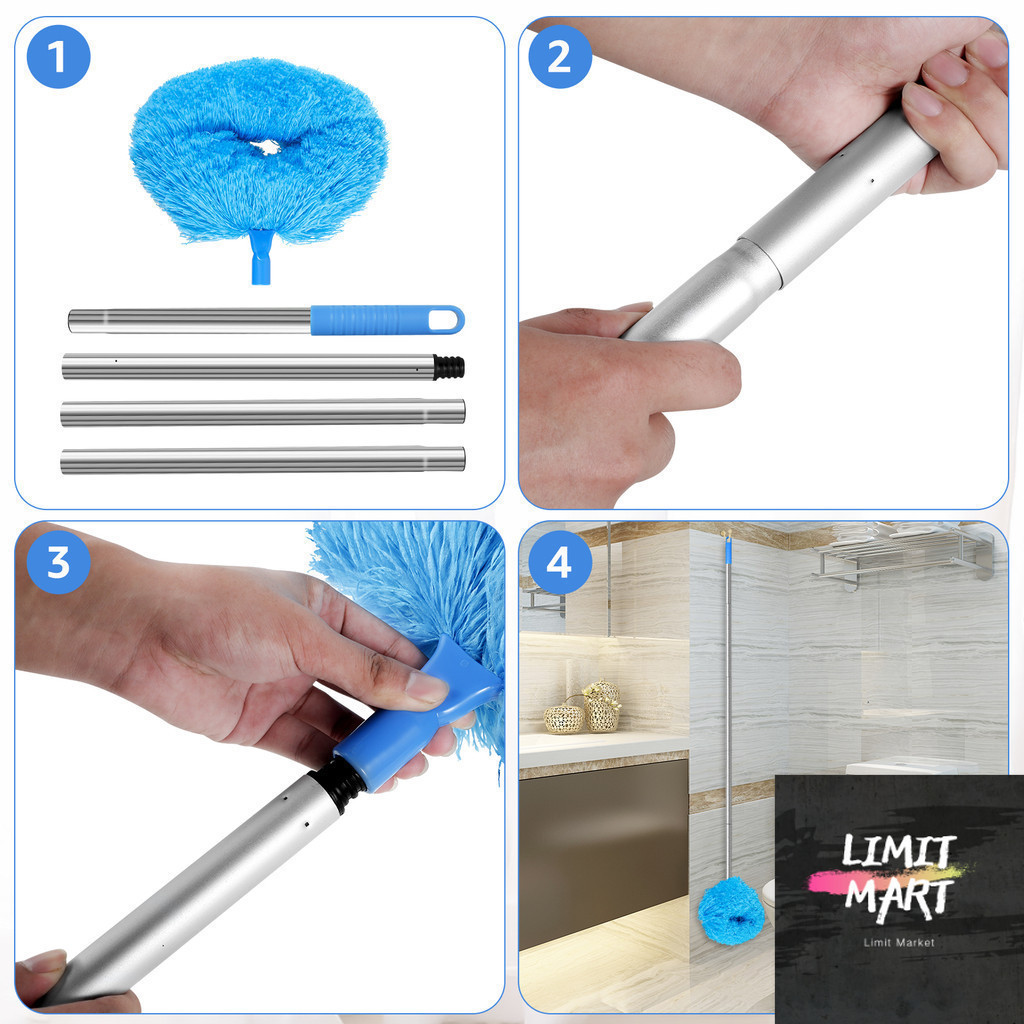 1

2

3

4

LIMIT MART
Limit Market