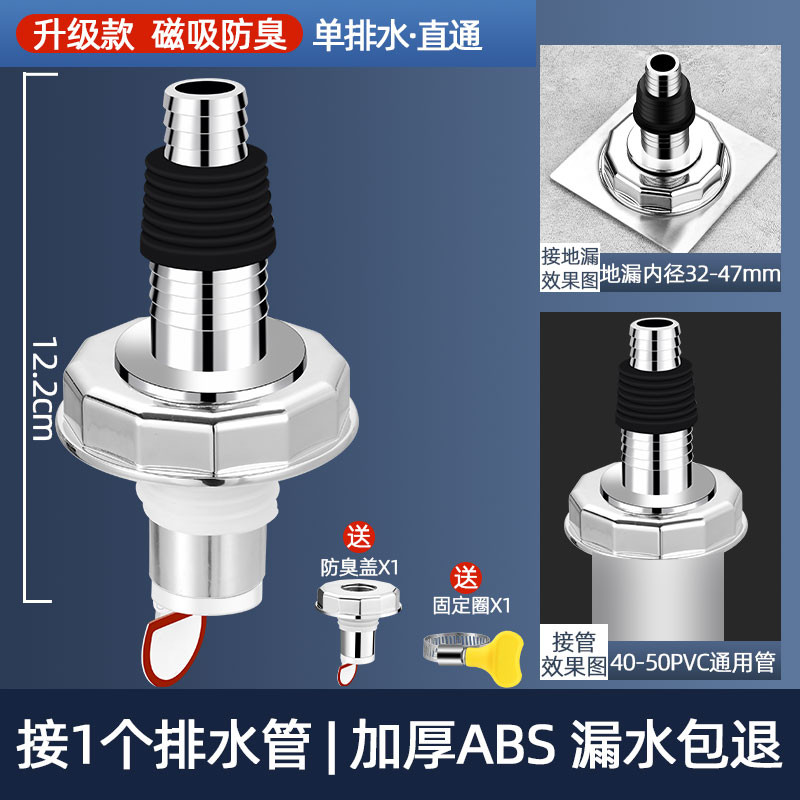 升级款 磁吸防臭 单排水·直通

12.2cm

接地漏效果图 地漏内径32-47mm

送 防臭盖X1

送 固定圈X1

接管效果图 40-50PVC通用管

接1个排水管 | 加厚ABS 漏水包退