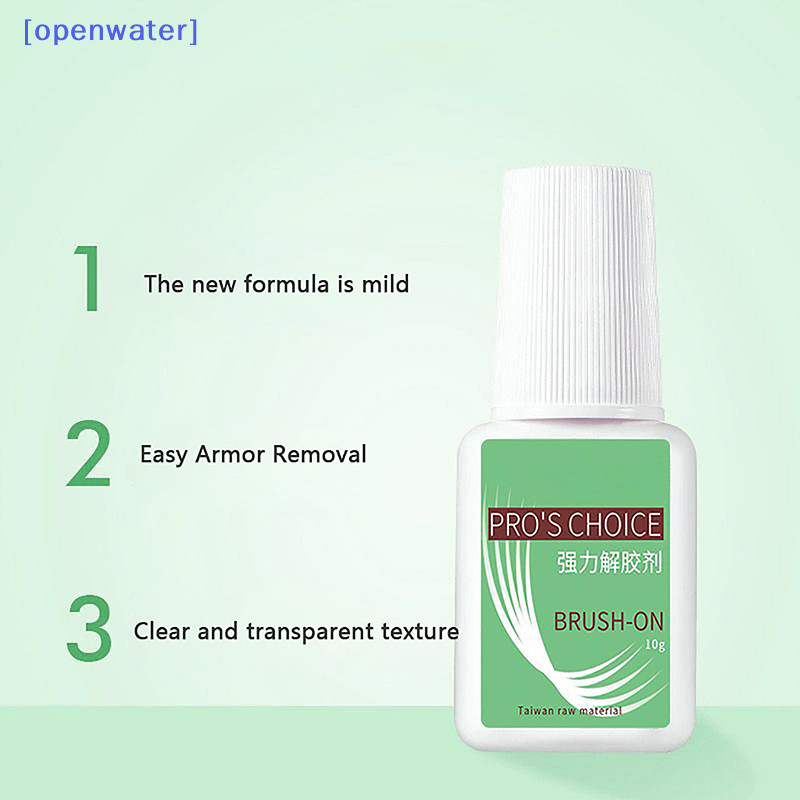 [openwater]

1 The new formula is mild

2 Easy Armor Removal

3 Clear and transparent texture

PRO'S CHOICE
强力解胶剂
BRUSH-ON
10g
Taiwan raw material