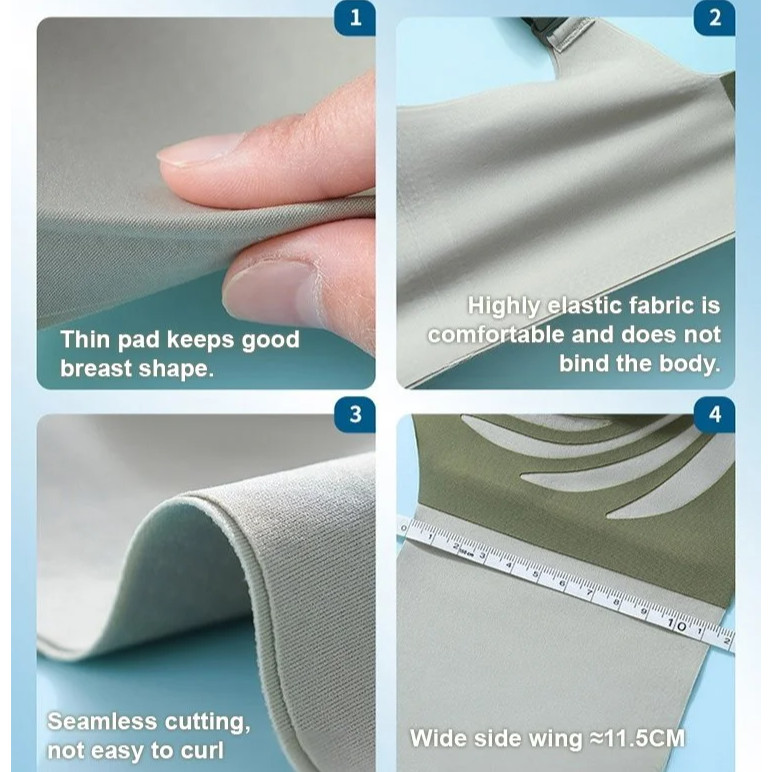 1

Thin pad keeps good breast shape.

2

Highly elastic fabric is comfortable and does not bind the body.

3

Seamless cutting, not easy to curl

4

0 1 2 3 4 5 6 7 8 9 10 1 2

Wide side wing ≈11.5CM