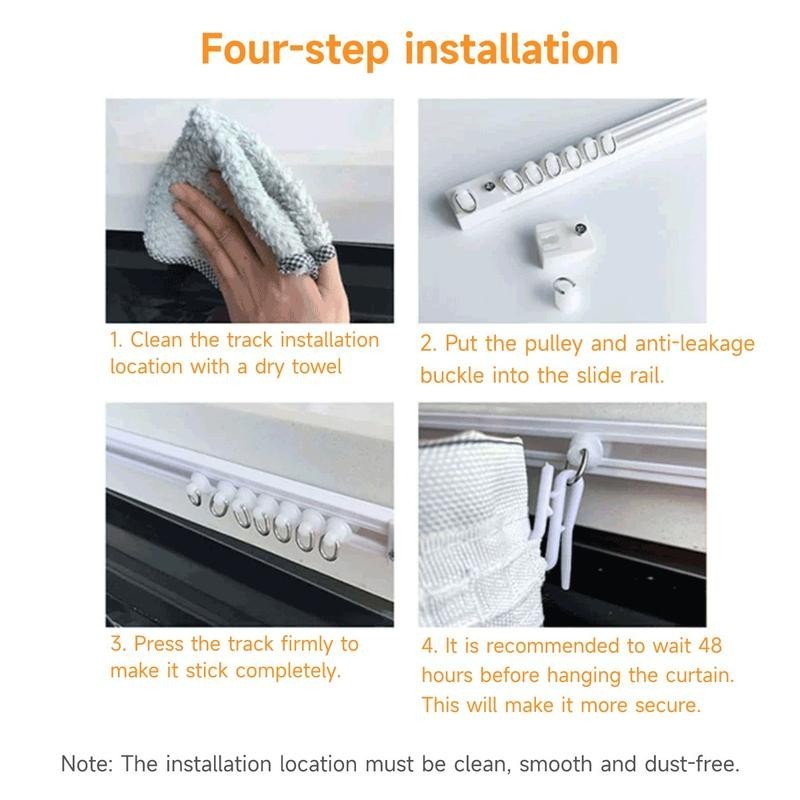 Four-step installation

1. Clean the track installation location with a dry towel

2. Put the pulley and anti-leakage buckle into the slide rail.

3. Press the track firmly to make it stick completely.

4. It is recommended to wait 48 hours before hanging the curtain. This will make it more secure.

Note: The installation location must be clean, smooth and dust-free.