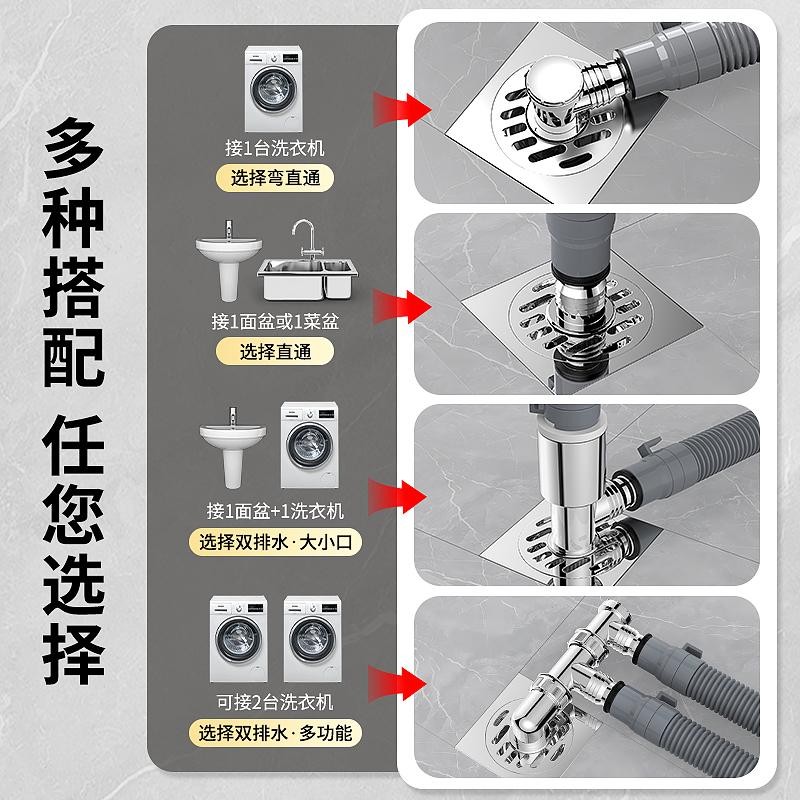 多种搭配 任您选择

接1台洗衣机
选择弯直通

接1面盆或1菜盆
选择直通

接1面盆+1洗衣机
选择双排水·大小口

可接2台洗衣机
选择双排水·多功能