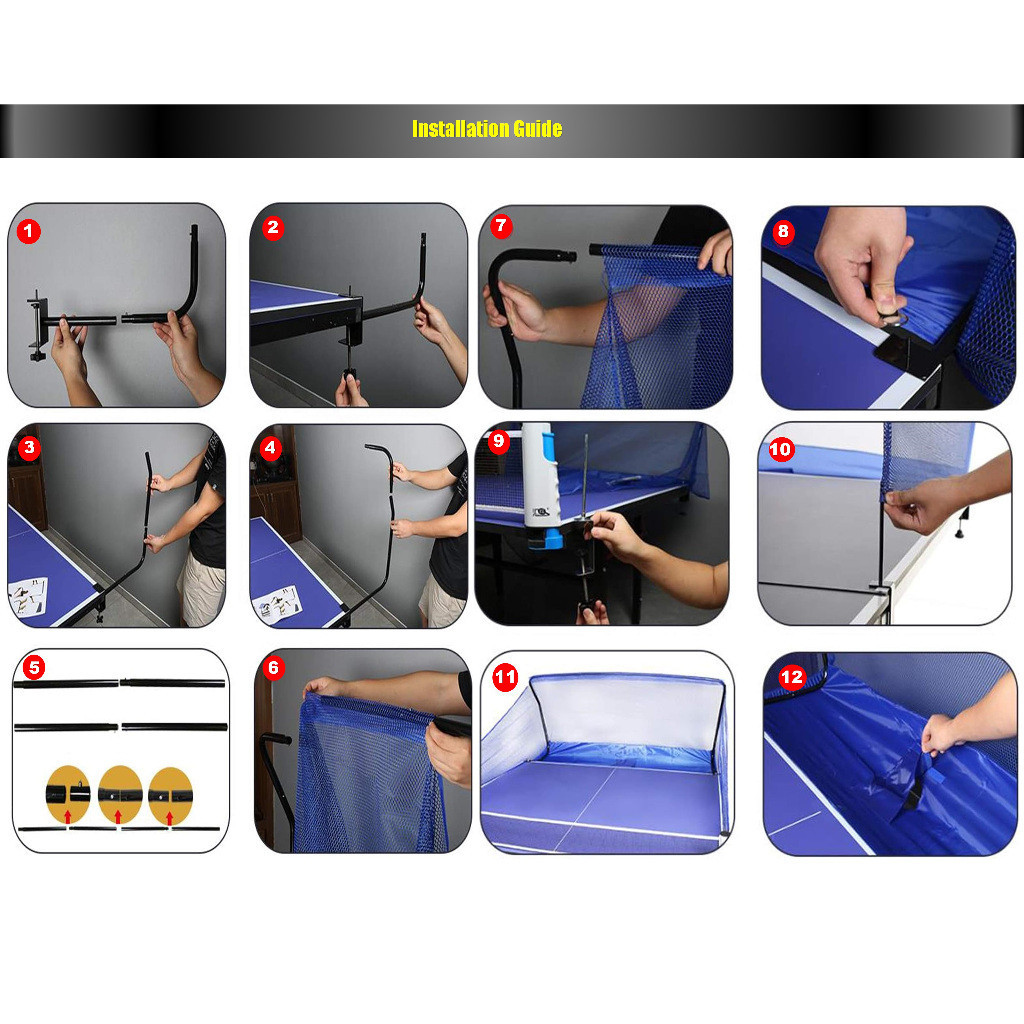 Installation Guide

1

2

7

8

3

4

9

10

5

6

11

12