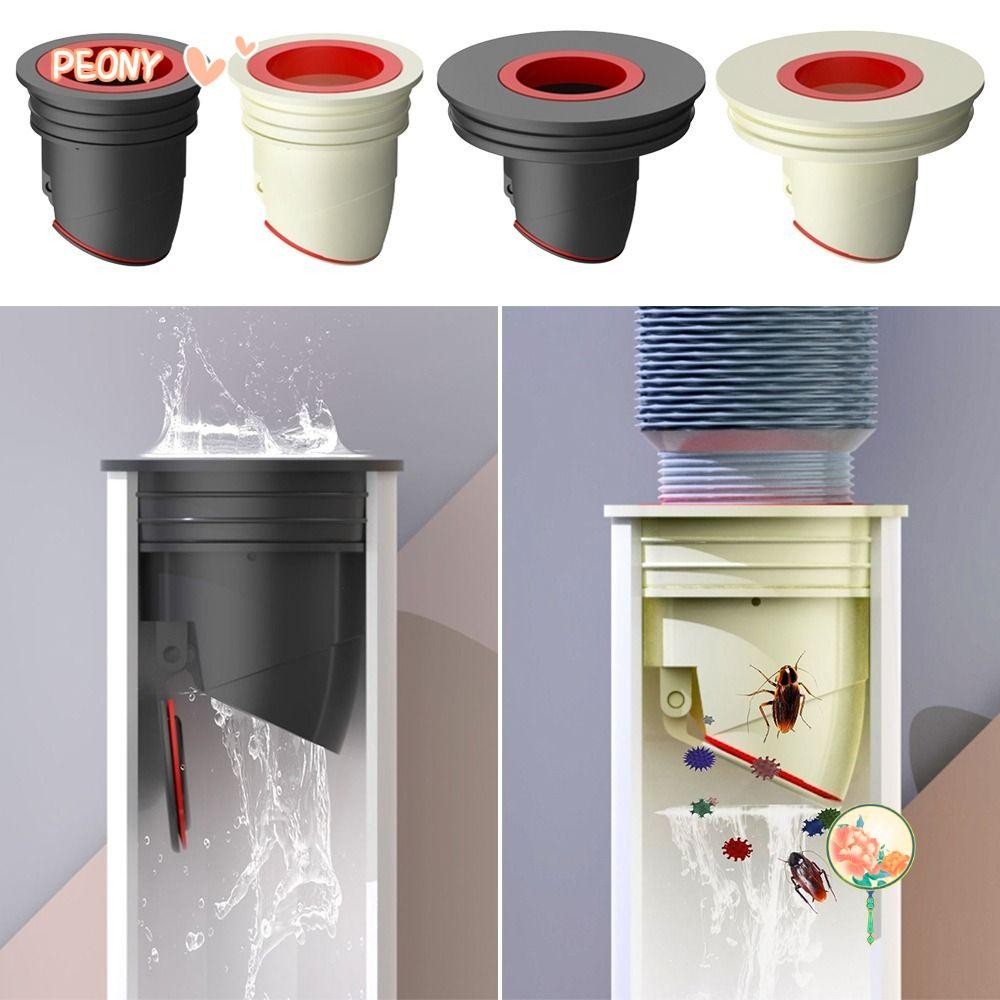 PEONY