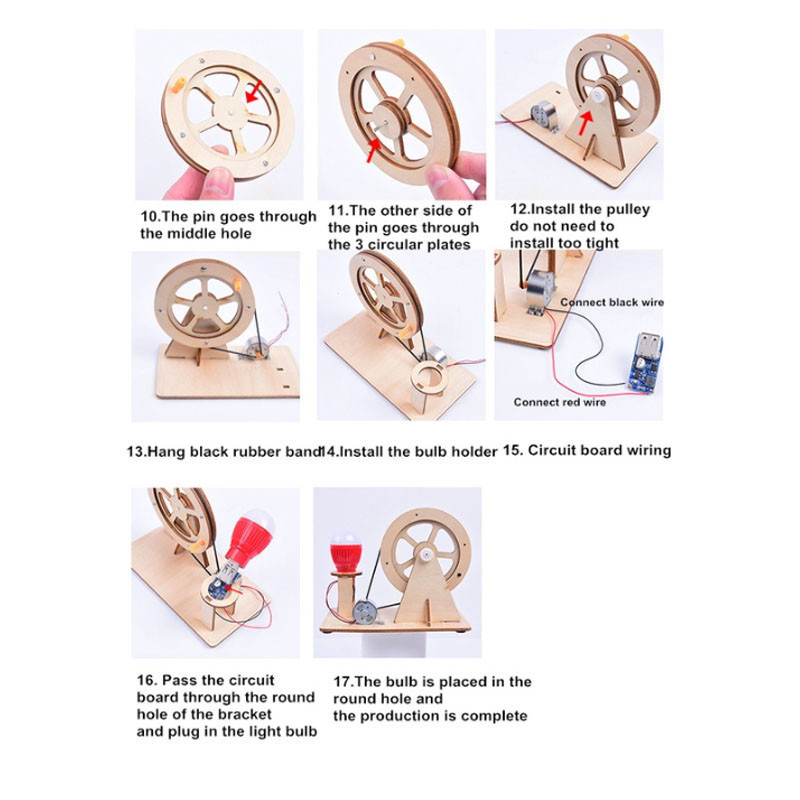 10.The pin goes through the middle hole

11.The other side of the pin goes through the 3 circular plates

12.Install the pulley do not need to install too tight

Connect black wire

Connect red wire

13.Hang black rubber band

14.Install the bulb holder

15. Circuit board wiring

16. Pass the circuit board through the round hole of the bracket and plug in the light bulb

17.The bulb is placed in the round hole and the production is complete