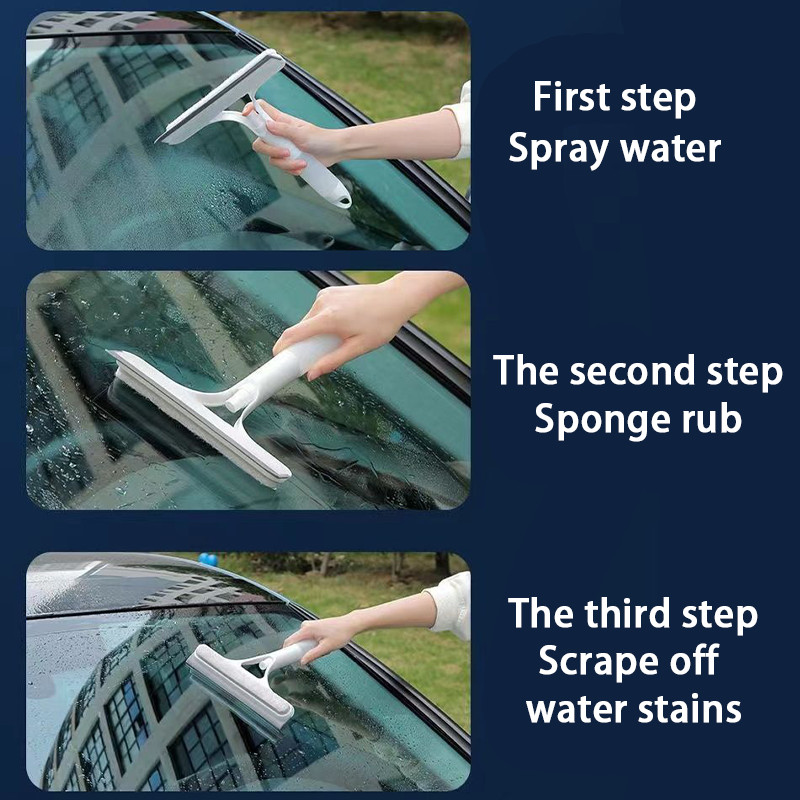 First step
Spray water

The second step
Sponge rub

The third step
Scrape off
water stains