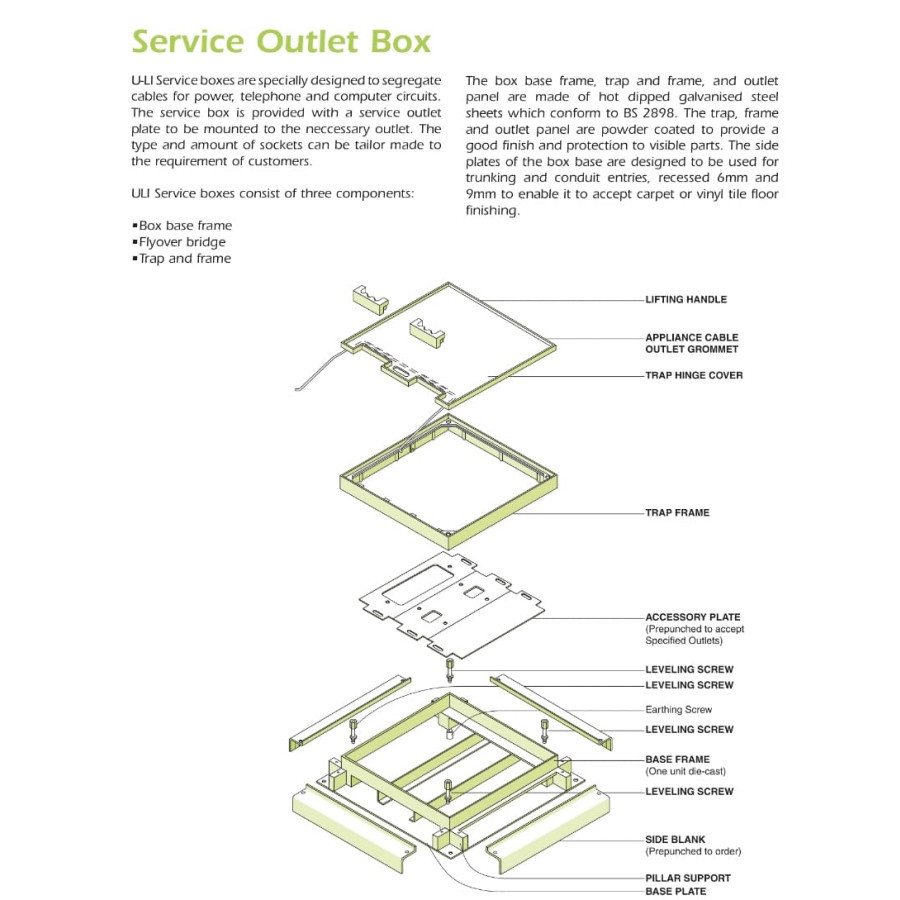 Service Outlet Box

U-LI Service boxes are specially designed to segregate cables for power, telephone and computer circuits. The service box is provided with a service outlet plate to be mounted to the neccessary outlet. The type and amount of sockets can be tailor made to the requirement of customers.

ULI Service boxes consist of three components:

▪Box base frame
▪Flyover bridge
▪Trap and frame

The box base frame, trap and frame, and outlet panel are made of hot dipped galvanised steel sheets which conform to BS 2898. The trap, frame and outlet panel are powder coated to provide a good finish and protection to visible parts. The side plates of the box base are designed to be used for trunking and conduit entries, recessed 6mm and 9mm to enable it to accept carpet or vinyl tile floor finishing.

LIFTING HANDLE
APPLIANCE CABLE OUTLET GROMMET
TRAP HINGE COVER
TRAP FRAME
ACCESSORY PLATE
(Prepunched to accept Specified Outlets)
LEVELING SCREW
LEVELING SCREW
Earthing Screw
LEVELING SCREW
BASE FRAME
(One unit die-cast)
LEVELING SCREW
SIDE BLANK
(Prepunched to order)
PILLAR SUPPORT
BASE PLATE