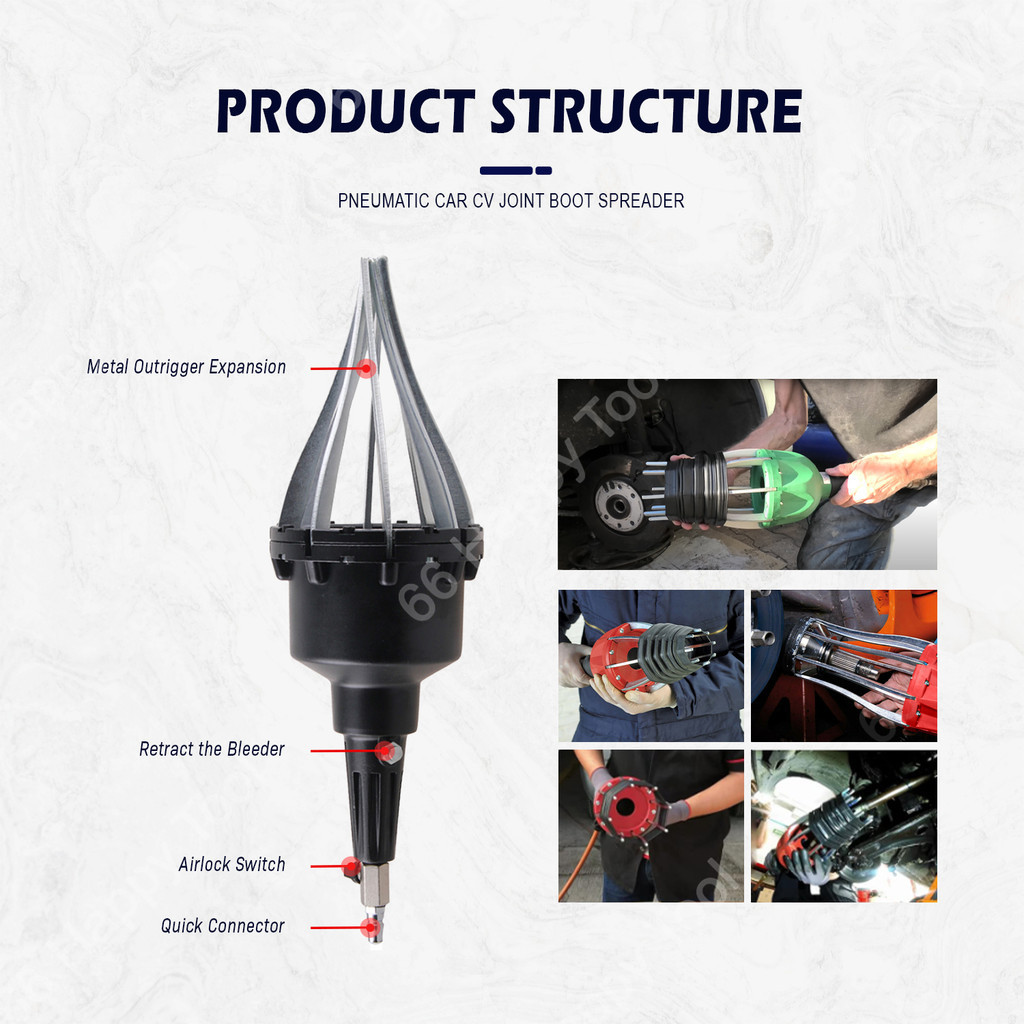 PRODUCT STRUCTURE

PNEUMATIC CAR CV JOINT BOOT SPREADER

Metal Outrigger Expansion

Retract the Bleeder

Airlock Switch

Quick Connector