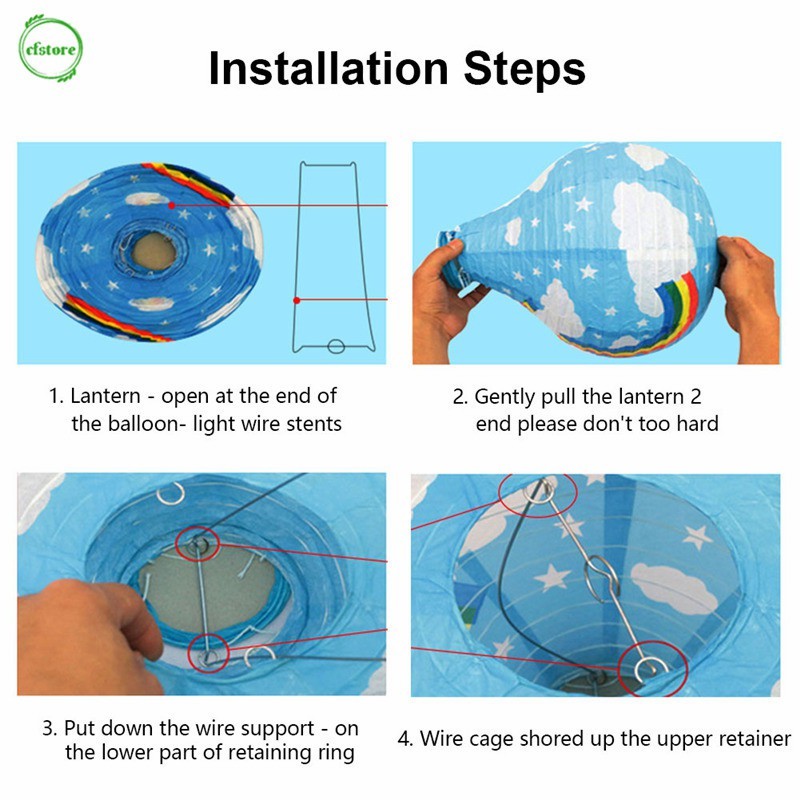 cfstore

Installation Steps

1. Lantern - open at the end of the balloon- light wire stents

2. Gently pull the lantern 2 end please don't too hard

3. Put down the wire support - on the lower part of retaining ring

4. Wire cage shored up the upper retainer