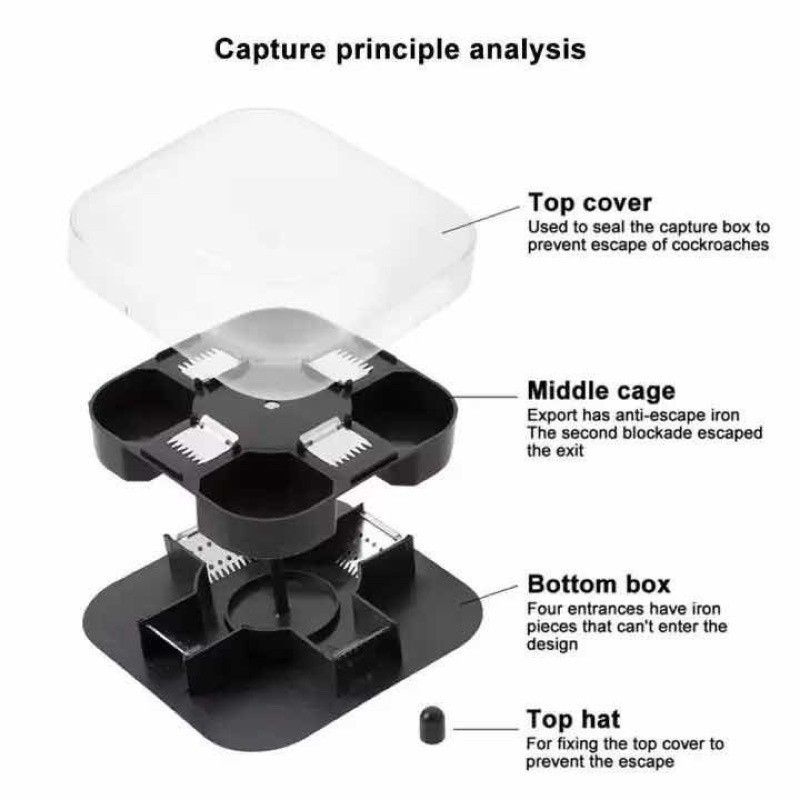 Capture principle analysis

Top cover
Used to seal the capture box to prevent escape of cockroaches

Middle cage
Export has anti-escape iron
The second blockade escaped the exit

Bottom box
Four entrances have iron pieces that can't enter the design

Top hat
For fixing the top cover to prevent the escape