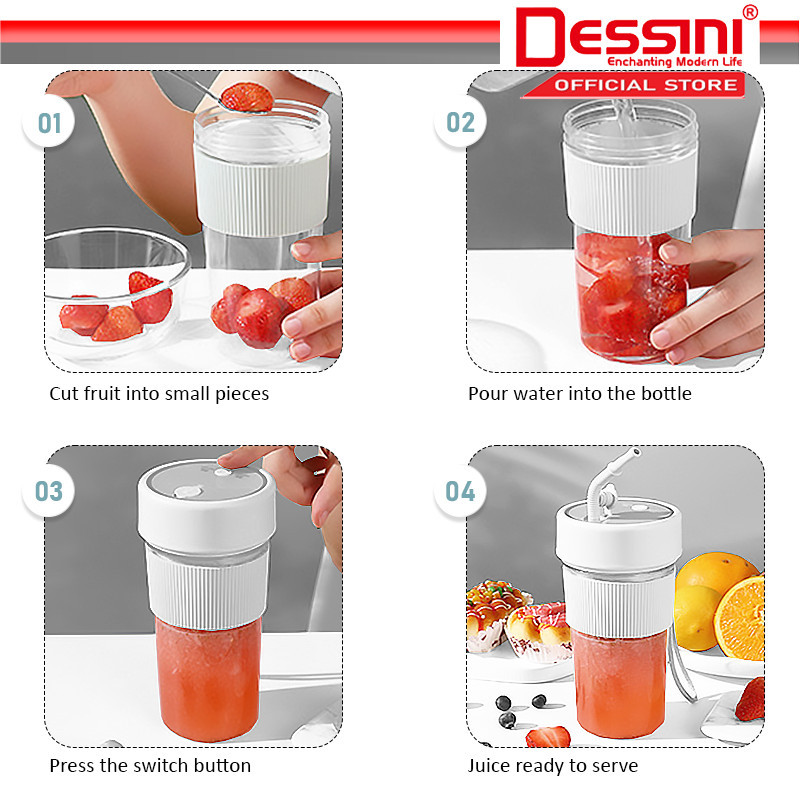 DESSINI®
Enchanting Modern Life
OFFICIAL STORE

01
Cut fruit into small pieces

02
Pour water into the bottle

03
Press the switch button

04
Juice ready to serve