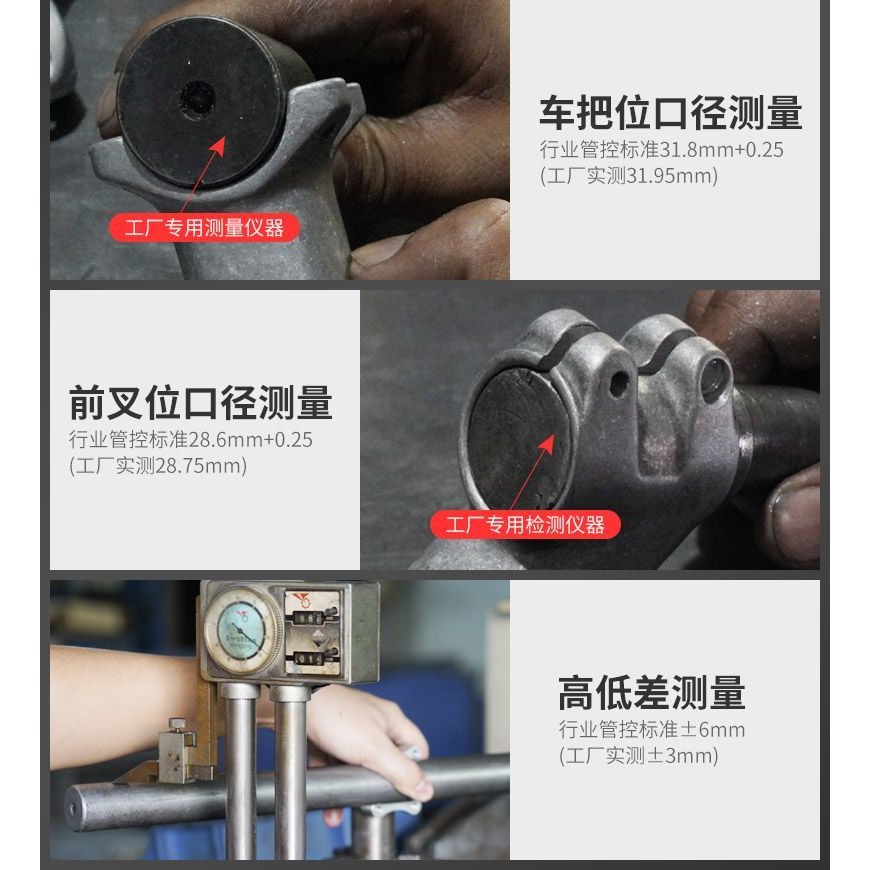 工厂专用测量仪器

车把位口径测量
行业管控标准31.8mm+0.25
(工厂实测31.95mm)

前叉位口径测量
行业管控标准28.6mm+0.25
(工厂实测28.75mm)

工厂专用检测仪器

高低差测量
行业管控标准±6mm
(工厂实测±3mm)