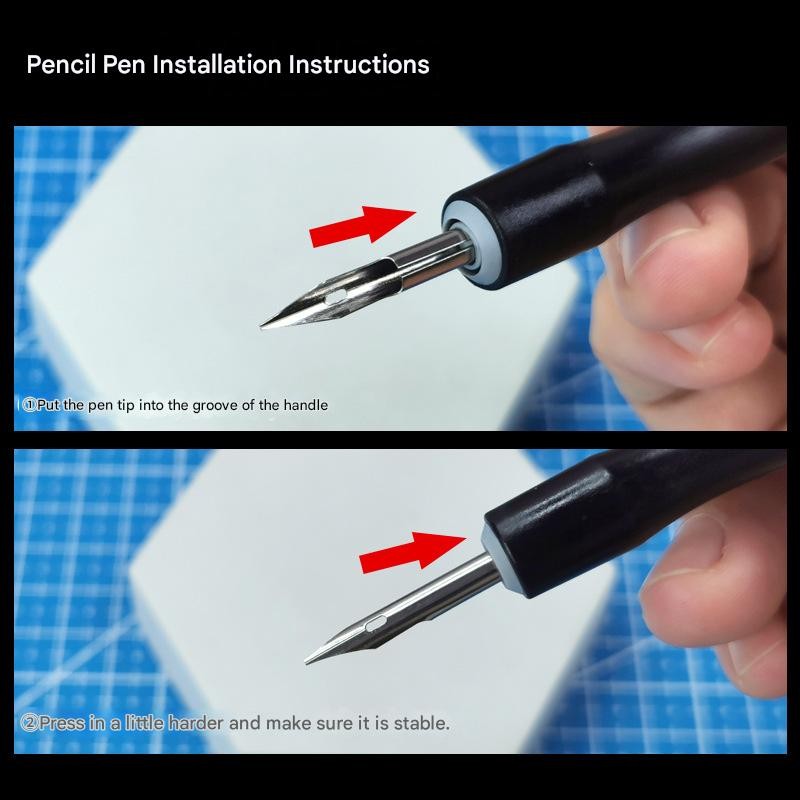 Pencil Pen Installation Instructions

①Put the pen tip into the groove of the handle

②Press in a little harder and make sure it is stable.