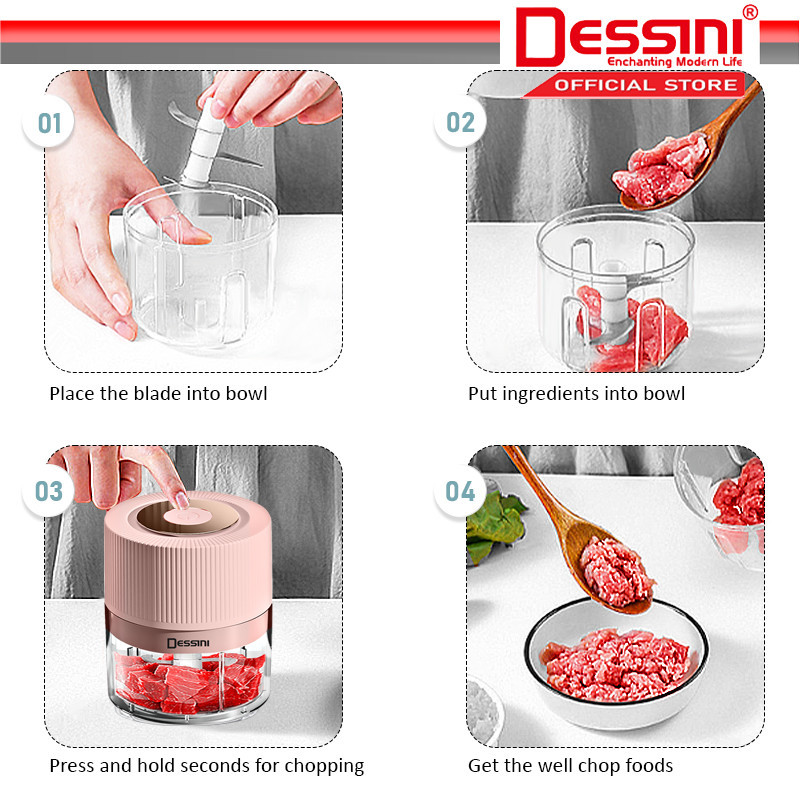 DESSINI®
Enchanting Modern Life
OFFICIAL STORE

01

Place the blade into bowl

02

Put ingredients into bowl

03

DESSINI

Press and hold seconds for chopping

04

Get the well chop foods