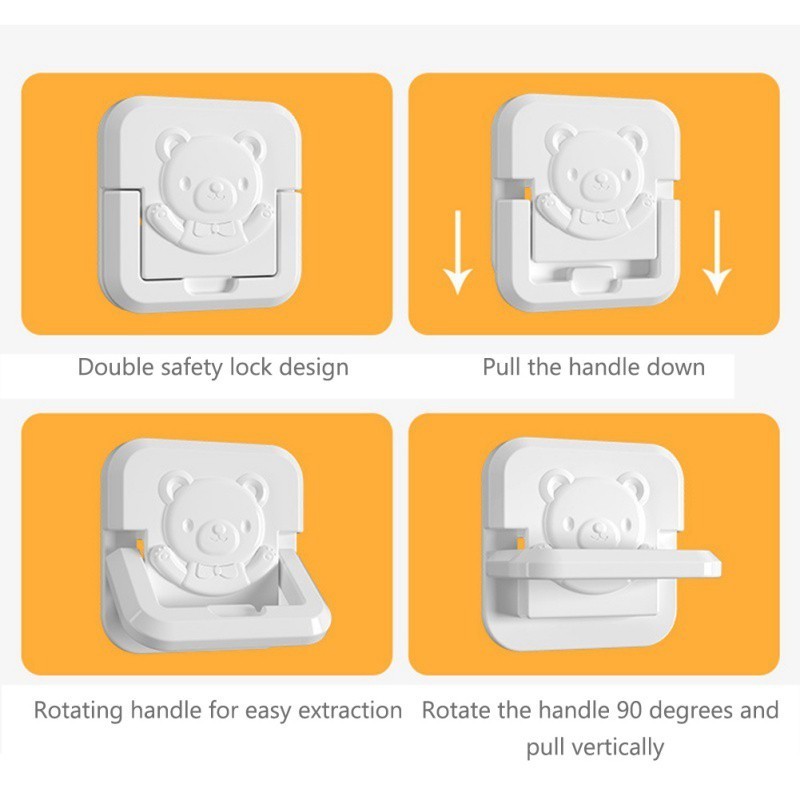 Double safety lock design

Pull the handle down

Rotating handle for easy extraction

Rotate the handle 90 degrees and pull vertically