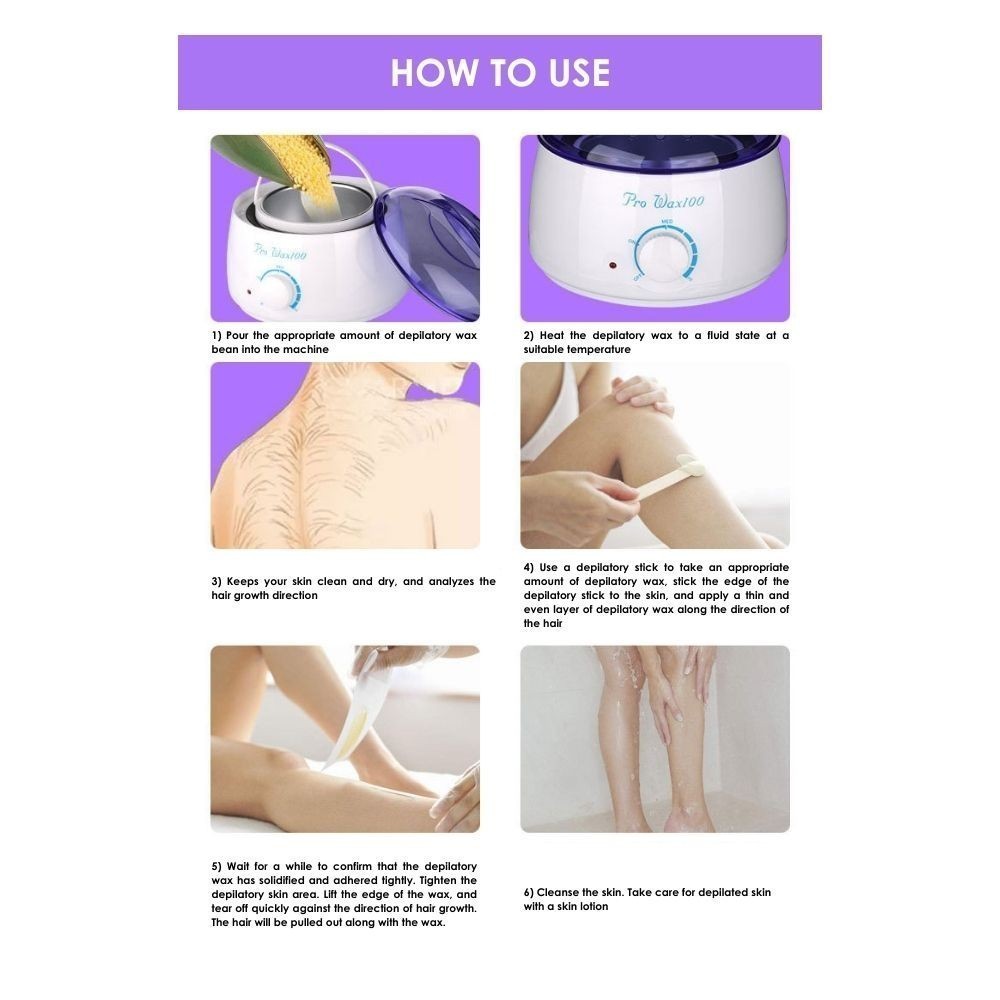 HOW TO USE

Pro Wax100

Pro Wax100

MED

OFF

1) Pour the appropriate amount of depilatory wax bean into the machine

2) Heat the depilatory wax to a fluid state at a suitable temperature

3) Keeps your skin clean and dry, and analyzes the hair growth direction

4) Use a depilatory stick to take an appropriate amount of depilatory wax, stick the edge of the depilatory stick to the skin, and apply a thin and even layer of depilatory wax along the direction of the hair

5) Wait for a while to confirm that the depilatory wax has solidified and adhered tightly. Tighten the depilatory skin area. Lift the edge of the wax, and tear off quickly against the direction of hair growth. The hair will be pulled out along with the wax.

6) Cleanse the skin. Take care for depilated skin with a skin lotion