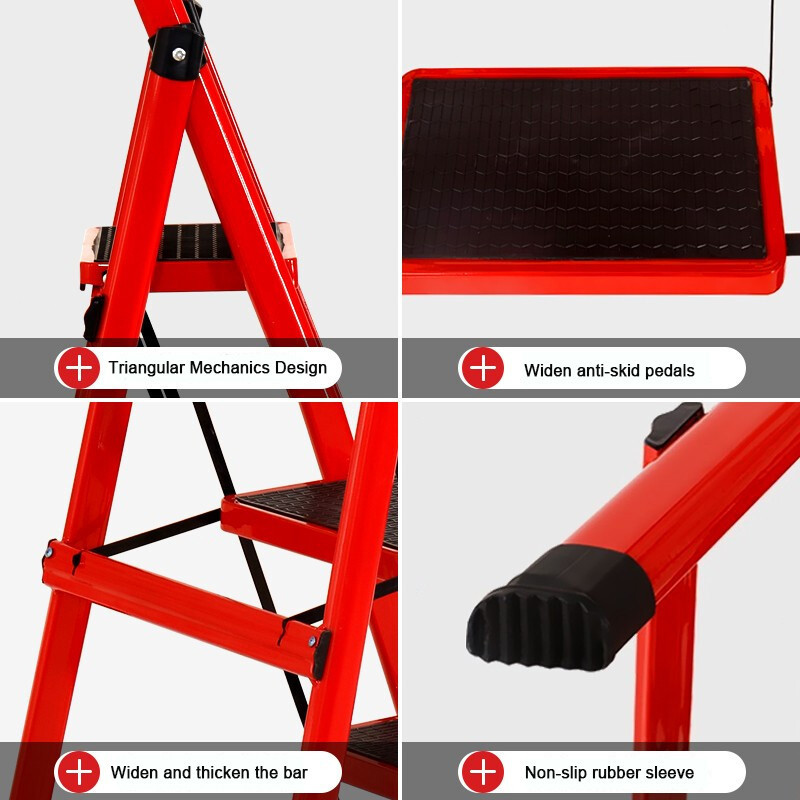 Triangular Mechanics Design

Widen anti-skid pedals

Widen and thicken the bar

Non-slip rubber sleeve