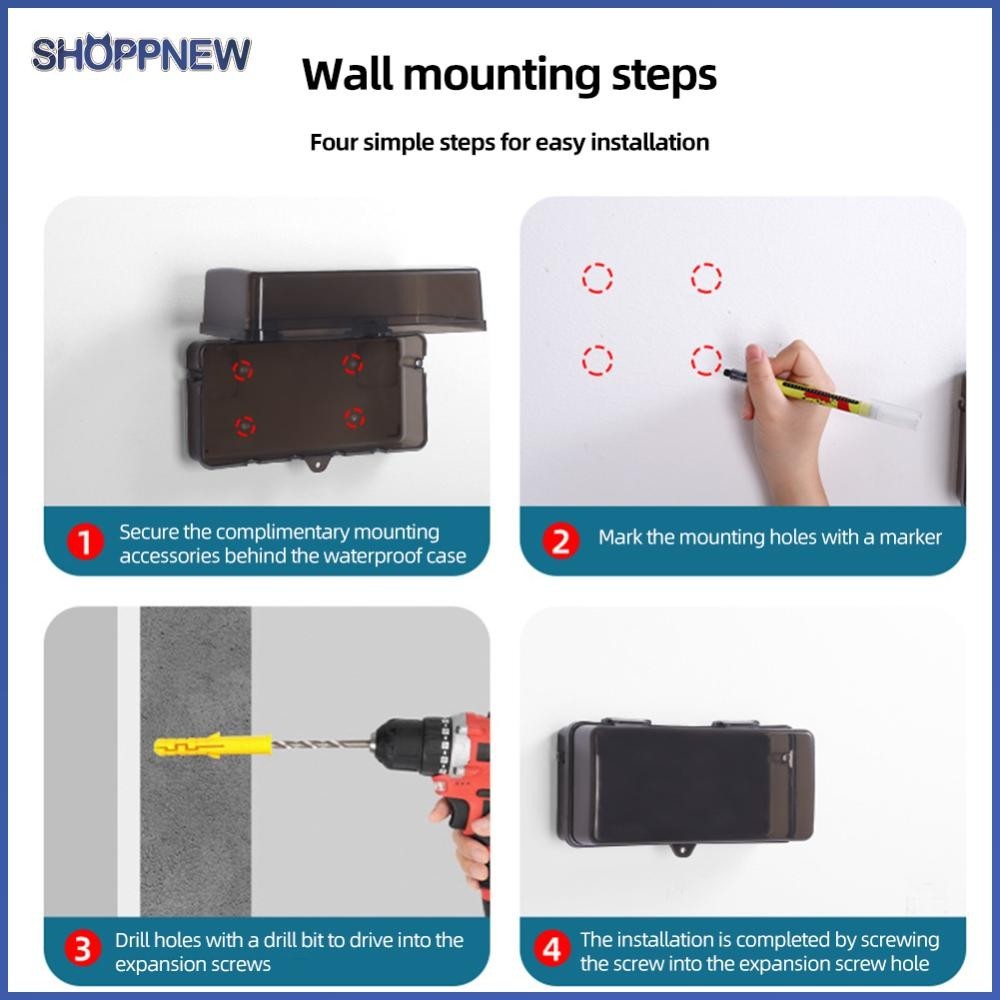 SHOPPNEW

Wall mounting steps

Four simple steps for easy installation

1 Secure the complimentary mounting accessories behind the waterproof case

2 Mark the mounting holes with a marker

3 Drill holes with a drill bit to drive into the expansion screws

4 The installation is completed by screwing the screw into the expansion screw hole