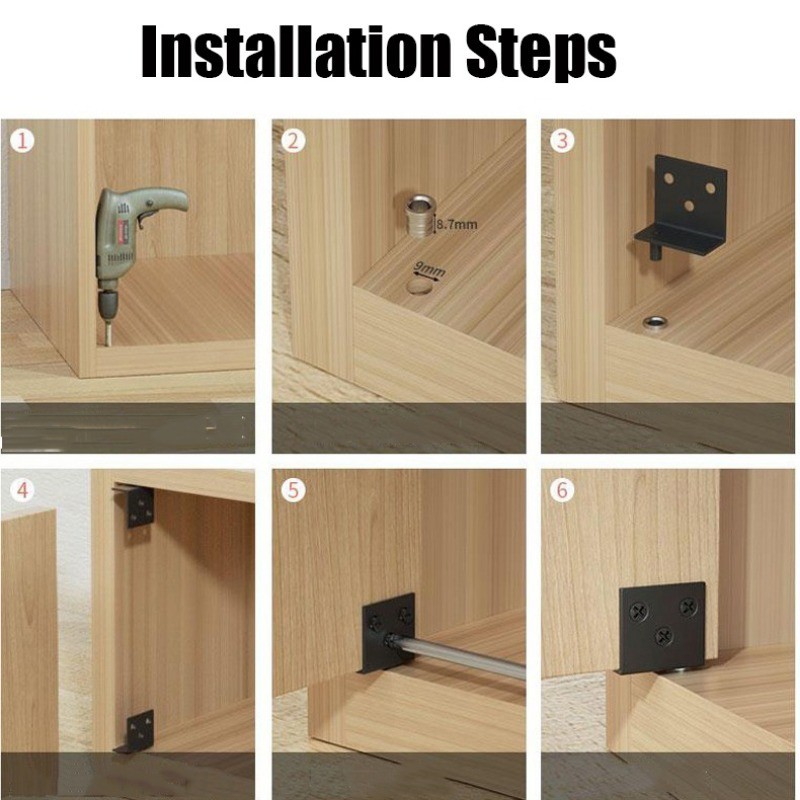 Installation Steps

1

2

8.7mm

9mm

3

4

5

6