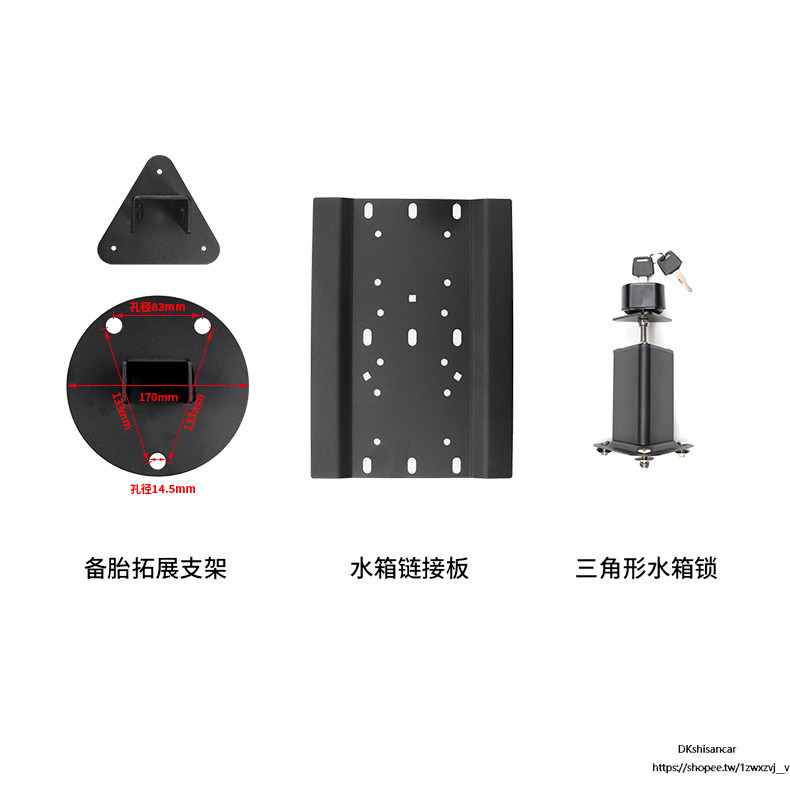 孔径83mm
170mm
133mm
133mm
孔径14.5mm

备胎拓展支架

水箱链接板

三角形水箱锁

DKshisancar
https://shopee.tw/1zwxzvj_v