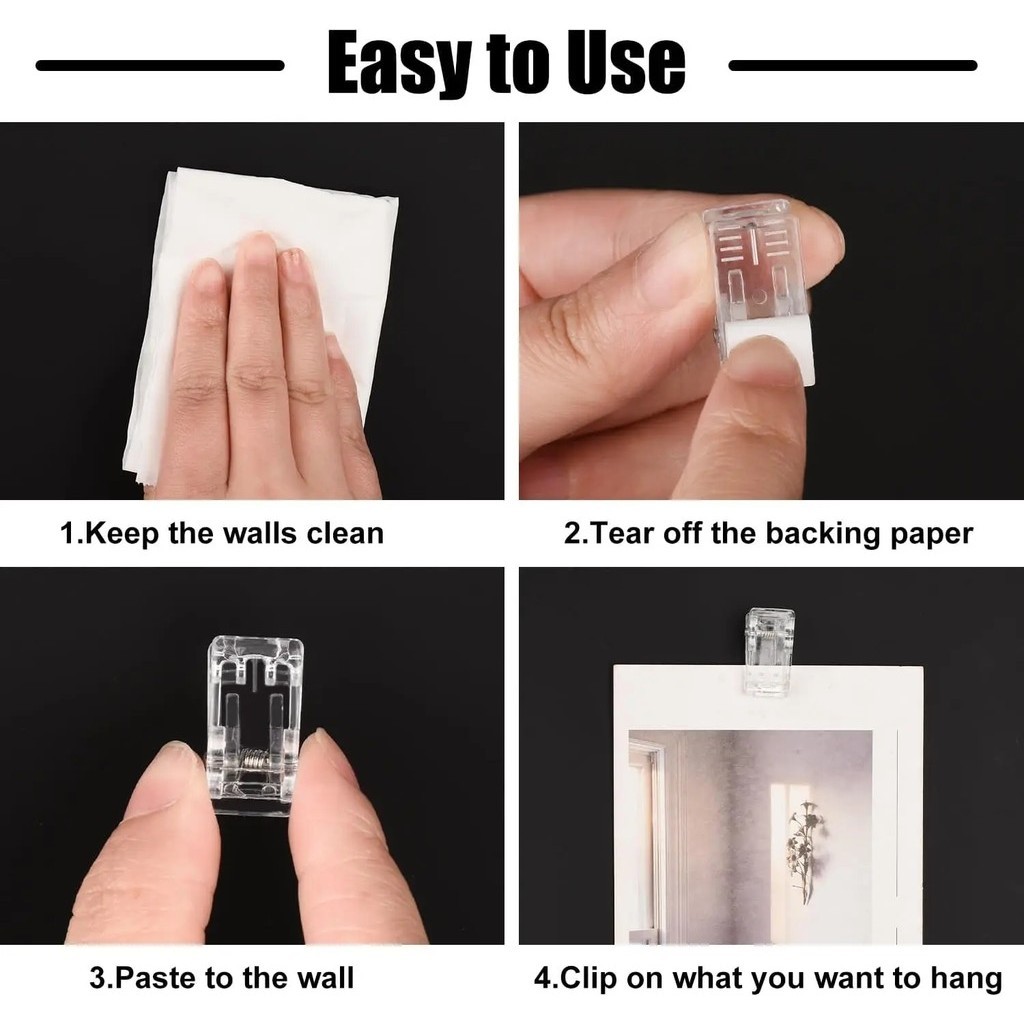 Easy to Use

1.Keep the walls clean

2.Tear off the backing paper

3.Paste to the wall

4.Clip on what you want to hang