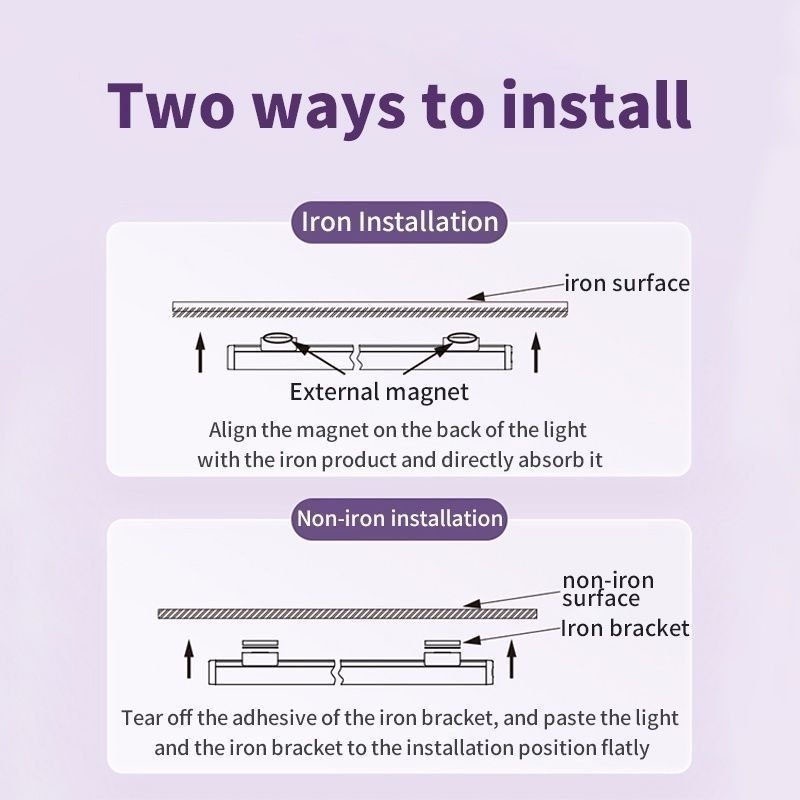 Two ways to install

Iron Installation

iron surface

External magnet

Align the magnet on the back of the light with the iron product and directly absorb it

Non-iron installation

non-iron surface

Iron bracket

Tear off the adhesive of the iron bracket, and paste the light and the iron bracket to the installation position flatly