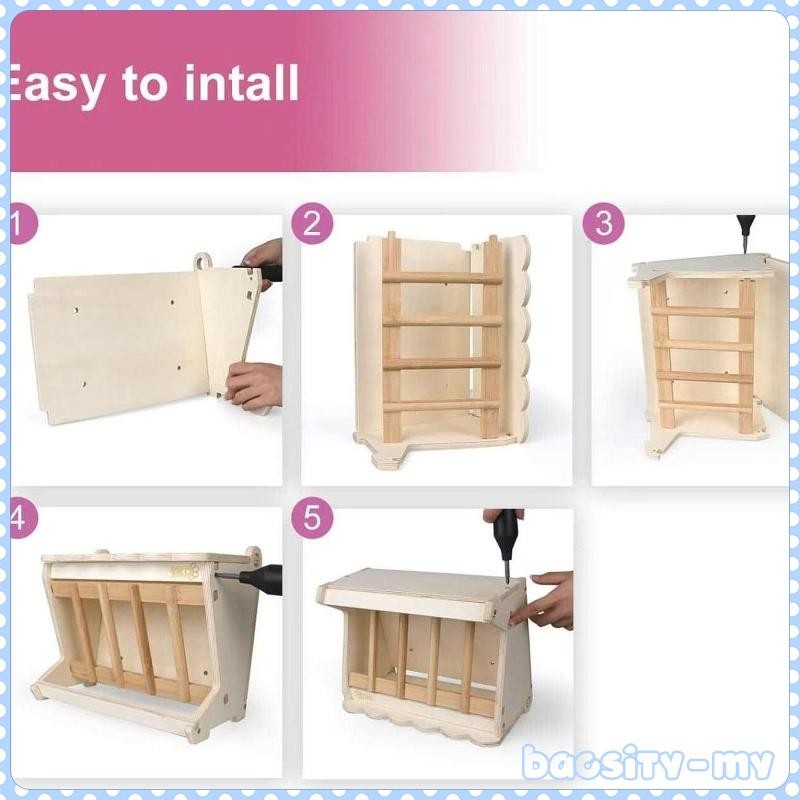 Easy to intall

1

2

3

4

5

baosity-my