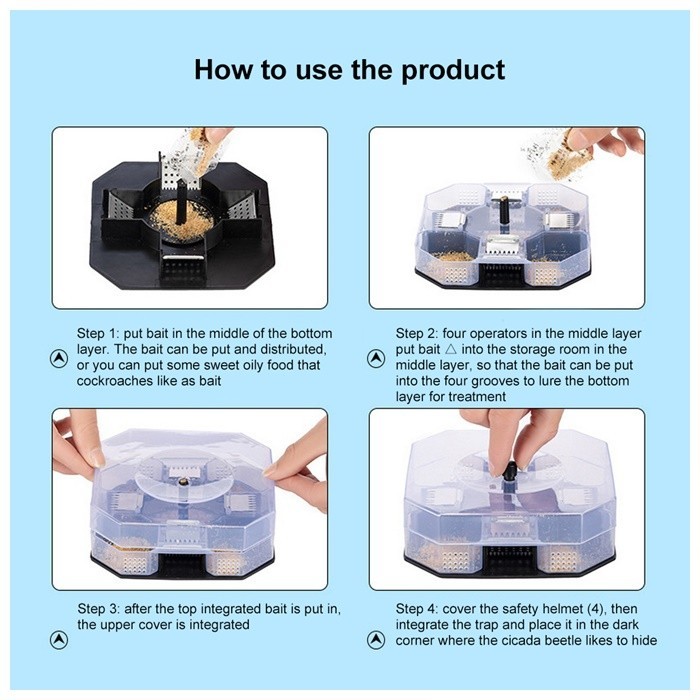 How to use the product

Step 1: put bait in the middle of the bottom layer. The bait can be put and distributed, or you can put some sweet oily food that cockroaches like as bait

Step 2: four operators in the middle layer put bait △ into the storage room in the middle layer, so that the bait can be put into the four grooves to lure the bottom layer for treatment

Step 3: after the top integrated bait is put in, the upper cover is integrated

Step 4: cover the safety helmet (4), then integrate the trap and place it in the dark corner where the cicada beetle likes to hide