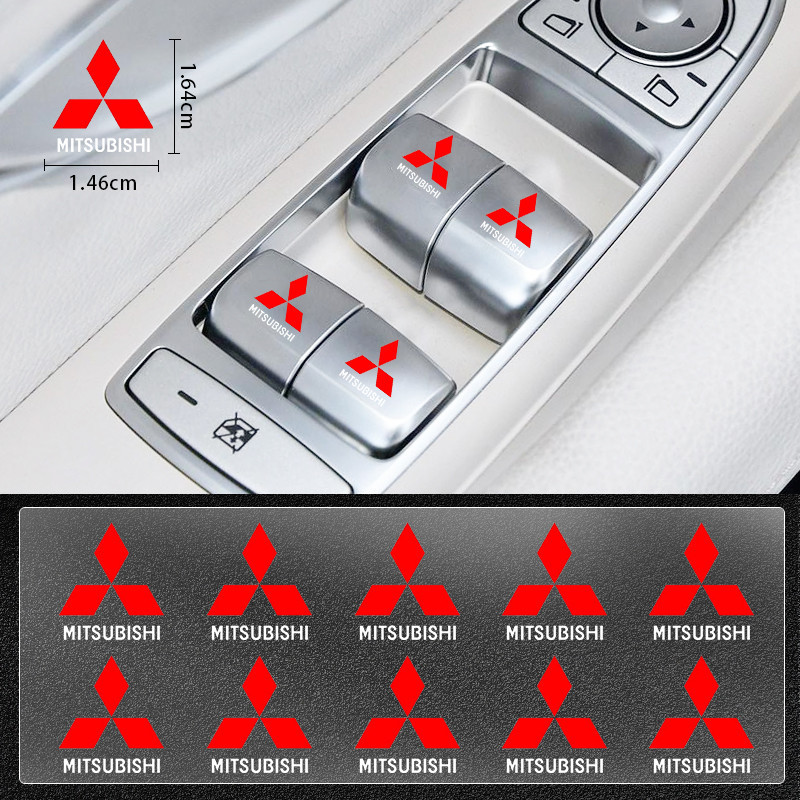 MITSUBISHI
1.64cm
1.46cm

MITSUBISHI
MITSUBISHI
MITSUBISHI
MITSUBISHI

MITSUBISHI MITSUBISHI MITSUBISHI MITSUBISHI MITSUBISHI
MITSUBISHI MITSUBISHI MITSUBISHI MITSUBISHI MITSUBISHI