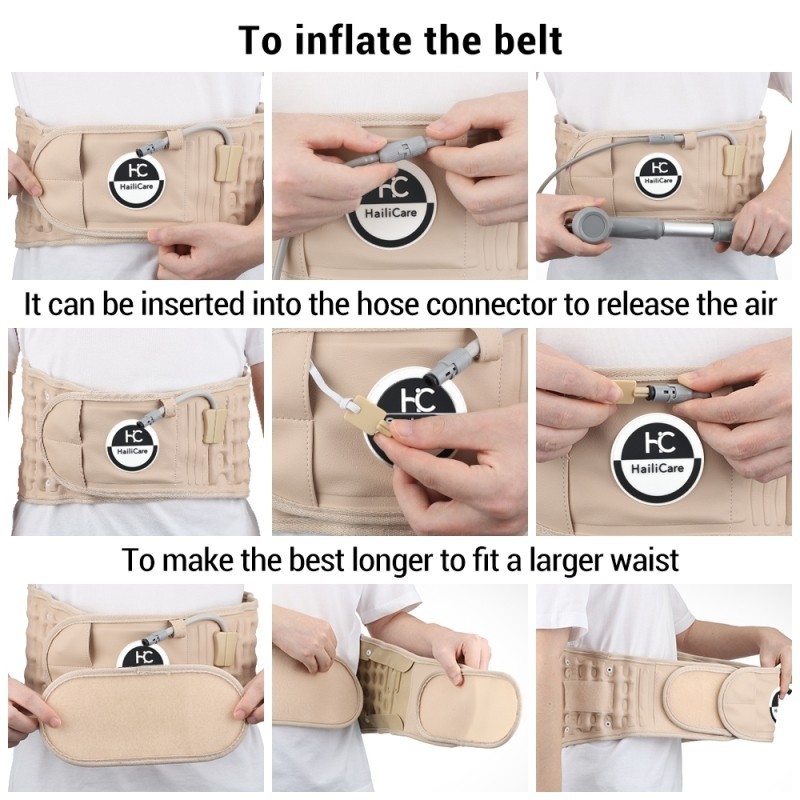 To inflate the belt

HC
HailiCare

HC
HailiCare

HC
HailiCare

It can be inserted into the hose connector to release the air

HC
HailiCare

HC

HC
HailiCare

To make the best longer to fit a larger waist

HC