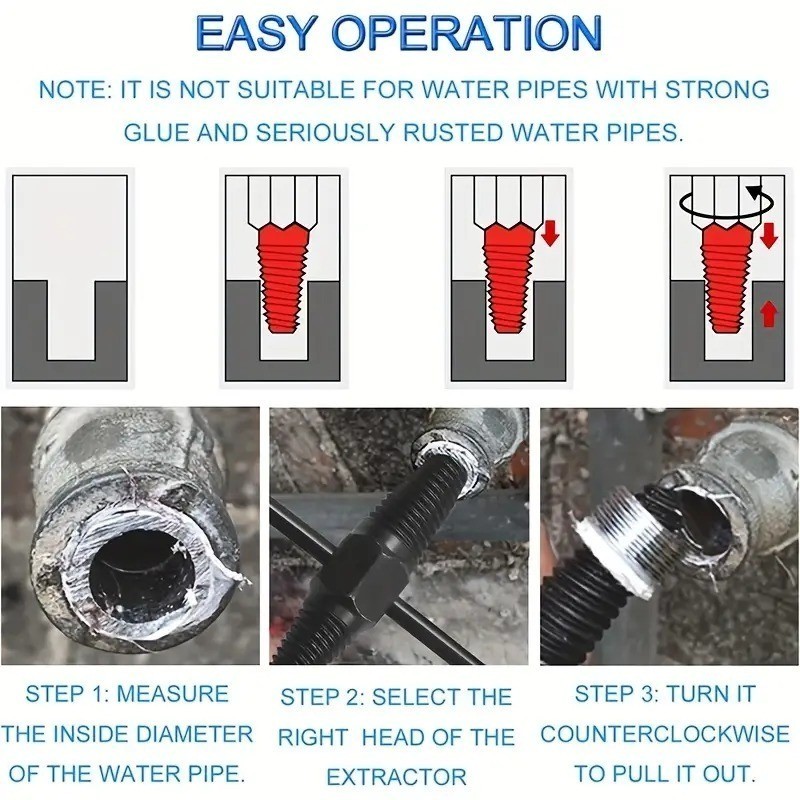 EASY OPERATION

NOTE: IT IS NOT SUITABLE FOR WATER PIPES WITH STRONG GLUE AND SERIOUSLY RUSTED WATER PIPES.

STEP 1: MEASURE THE INSIDE DIAMETER OF THE WATER PIPE.

STEP 2: SELECT THE RIGHT HEAD OF THE EXTRACTOR

STEP 3: TURN IT COUNTERCLOCKWISE TO PULL IT OUT.