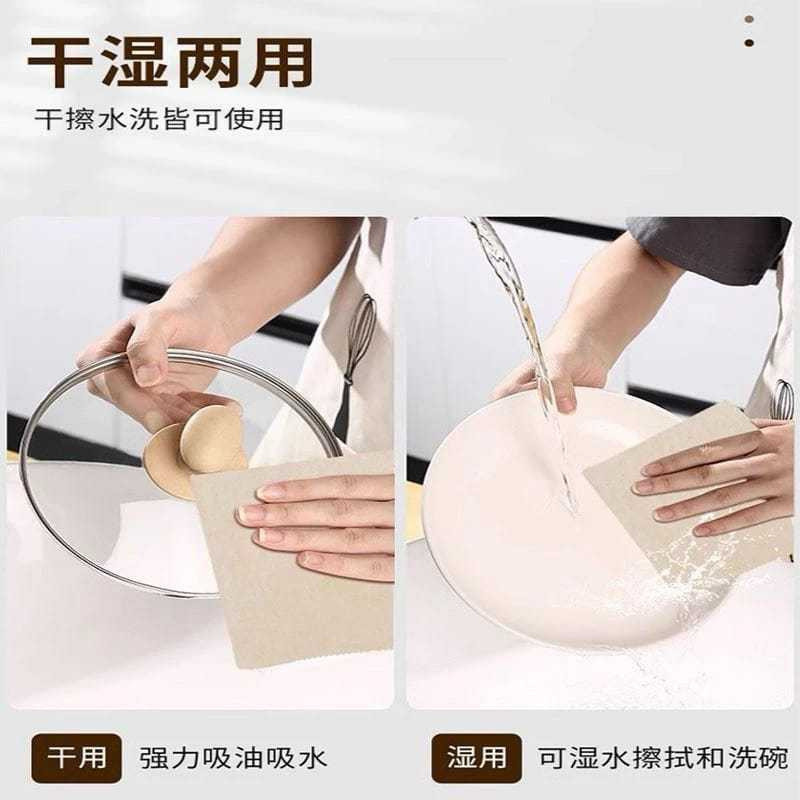 干湿两用

干擦水洗皆可使用

干用 强力吸油吸水

湿用 可湿水擦拭和洗碗