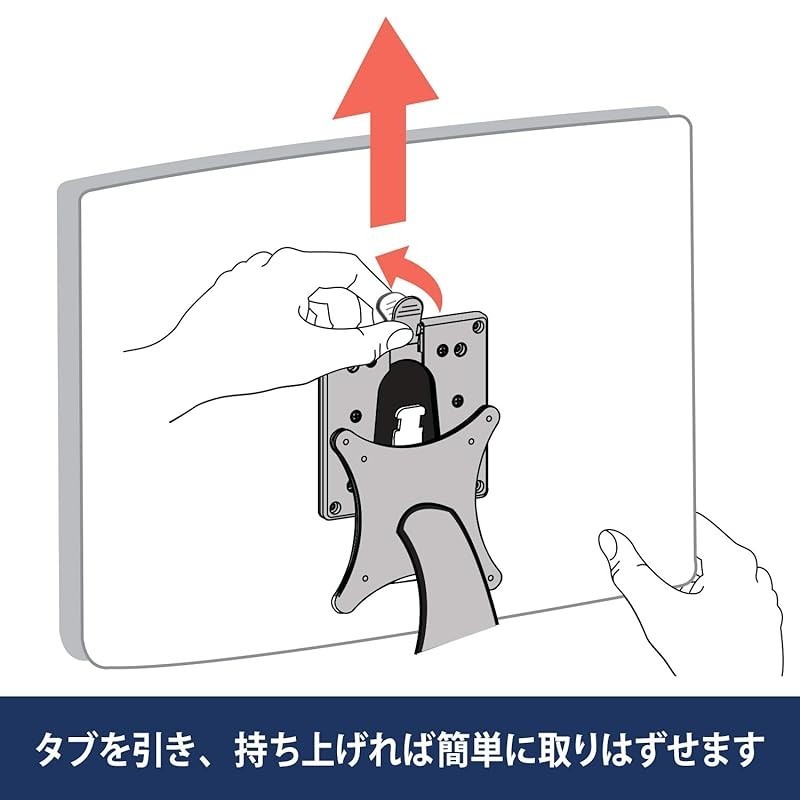 タブを引き、持ち上げれば簡単に取りはずせます