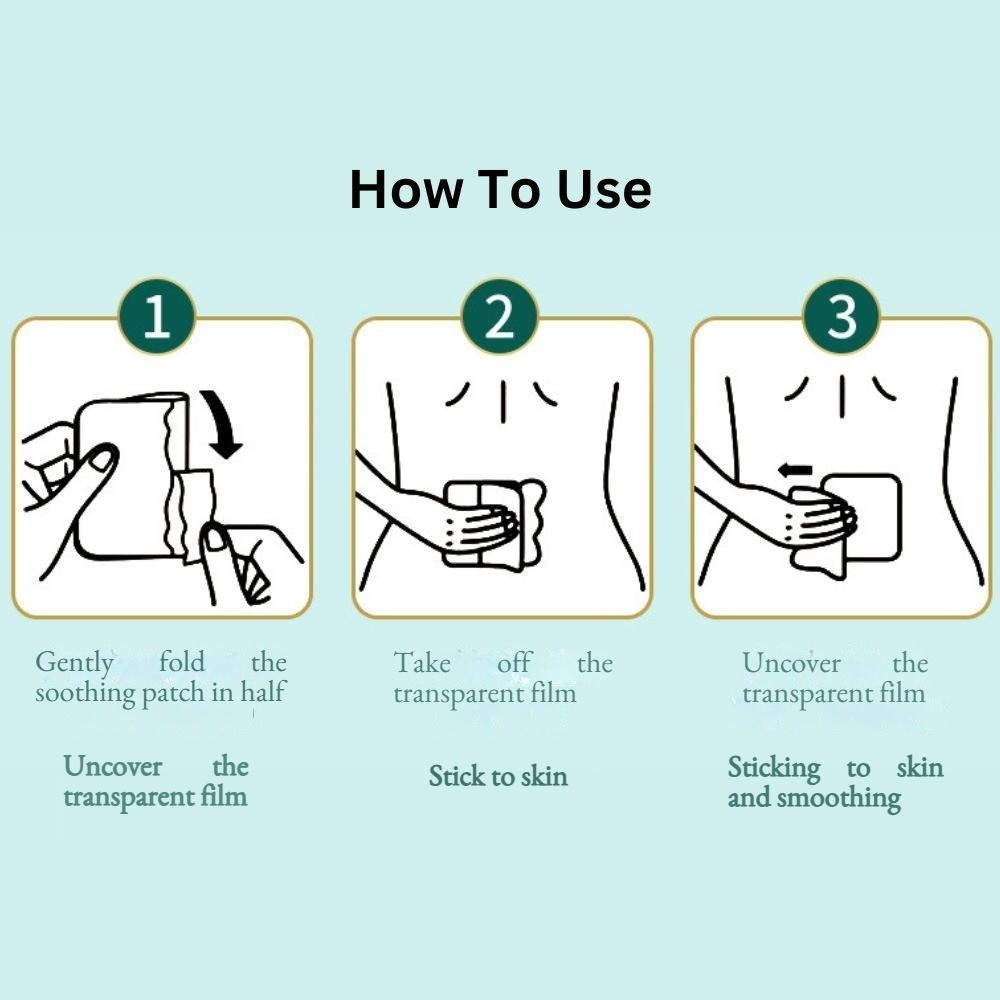 How To Use

1

Gently fold the soothing patch in half

Uncover the transparent film

2

Take off the transparent film

Stick to skin

3

Uncover the transparent film

Sticking to skin and smoothing