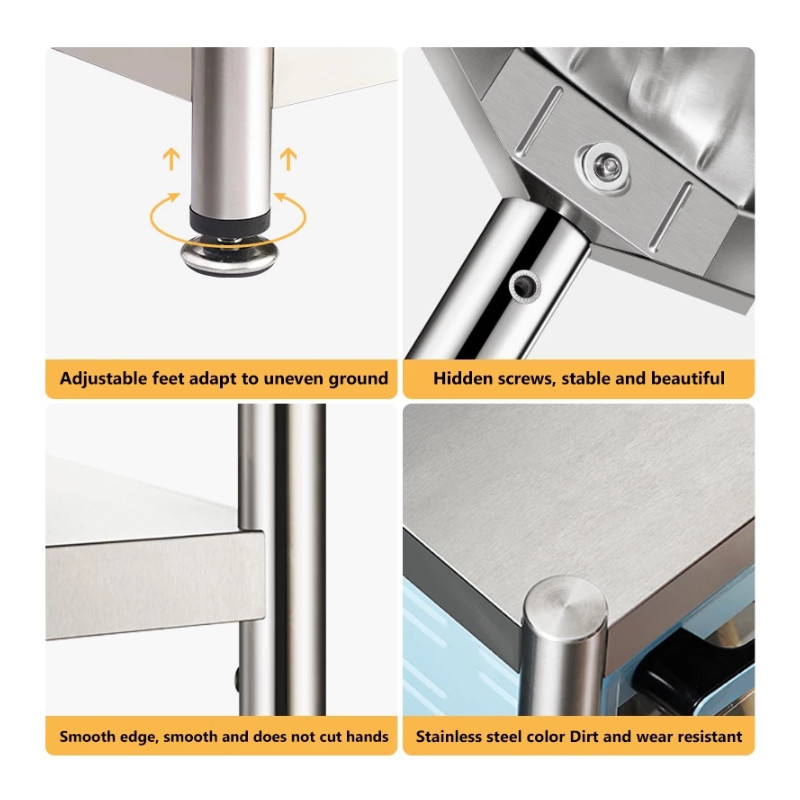 Adjustable feet adapt to uneven ground

Hidden screws, stable and beautiful

Smooth edge, smooth and does not cut hands

Stainless steel color Dirt and wear resistant