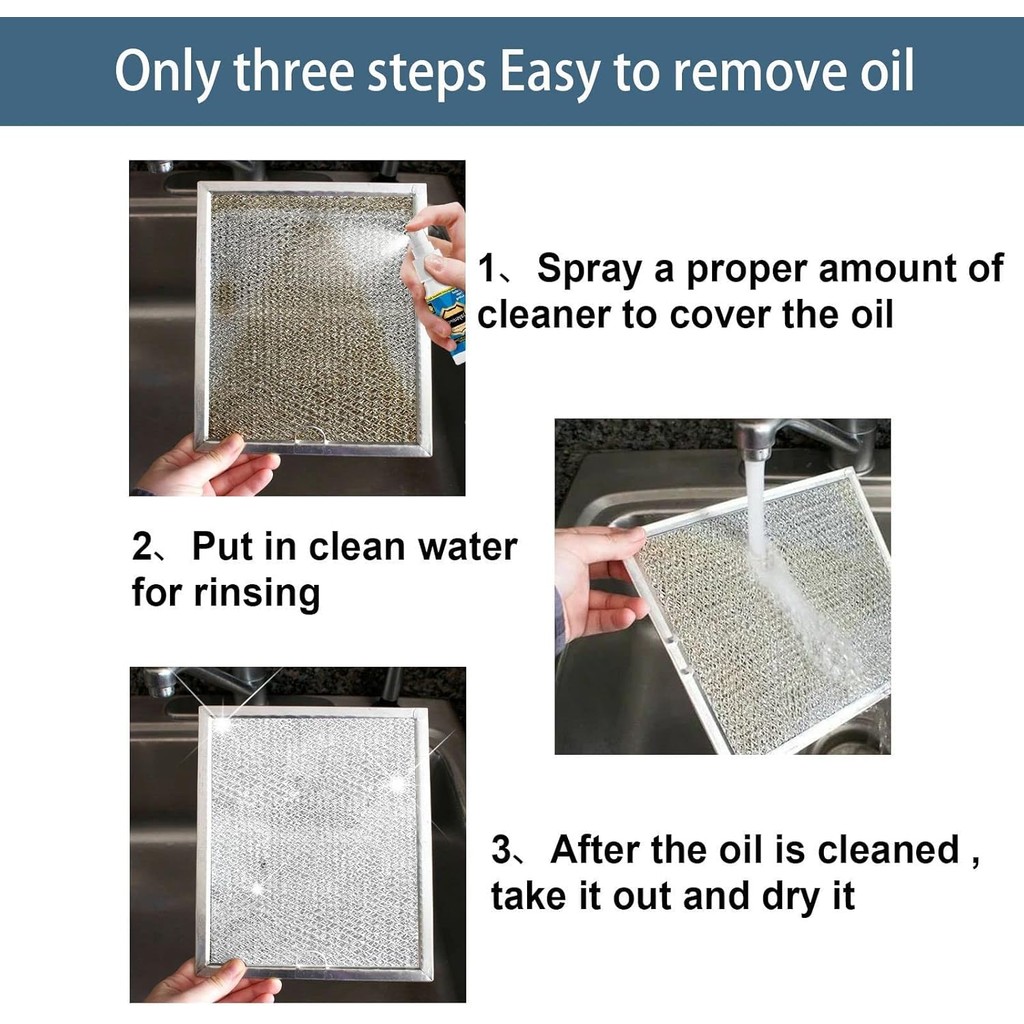 Only three steps Easy to remove oil

1、Spray a proper amount of cleaner to cover the oil

2、Put in clean water for rinsing

3、After the oil is cleaned , take it out and dry it