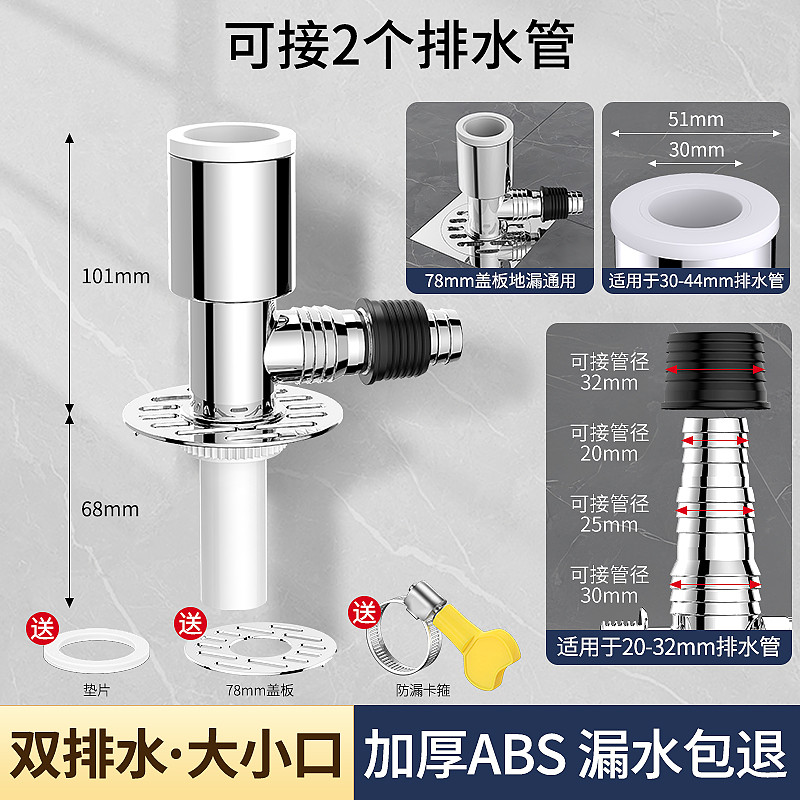 可接2个排水管

101mm

68mm

78mm盖板地漏通用

51mm
30mm

适用于30-44mm排水管

可接管径
32mm

可接管径
20mm

可接管径
25mm

可接管径
30mm

适用于20-32mm排水管

送
垫片

送
78mm盖板

送
防漏卡箍

双排水·大小口

加厚ABS 漏水包退