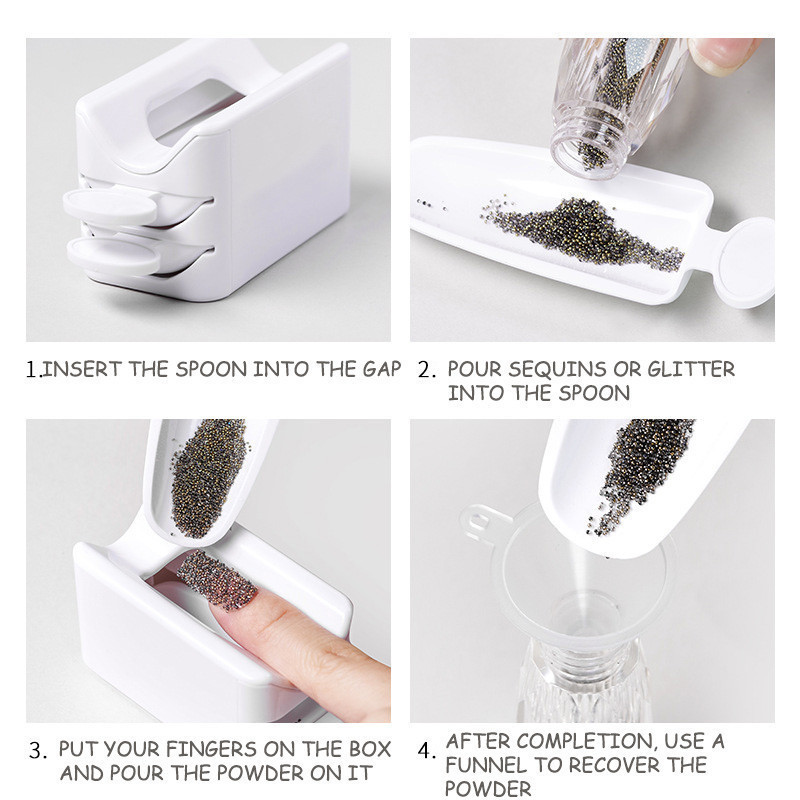 1.INSERT THE SPOON INTO THE GAP

2. POUR SEQUINS OR GLITTER INTO THE SPOON

3. PUT YOUR FINGERS ON THE BOX AND POUR THE POWDER ON IT

4. AFTER COMPLETION, USE A FUNNEL TO RECOVER THE POWDER