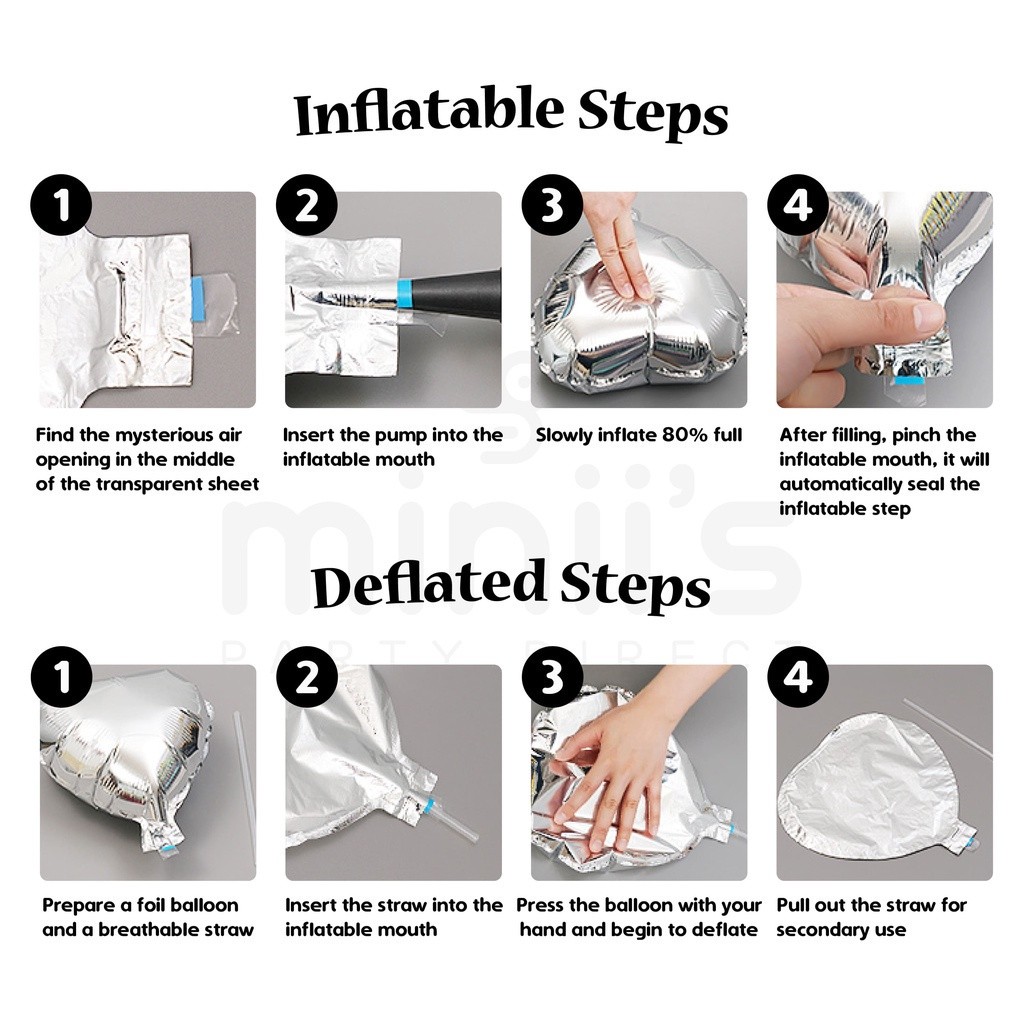 Inflatable Steps

1
Find the mysterious air opening in the middle of the transparent sheet

2
Insert the pump into the inflatable mouth

3
Slowly inflate 80% full

4
After filling, pinch the inflatable mouth, it will automatically seal the inflatable step

minii's
PARTY DIRECT

Deflated Steps

1
Prepare a foil balloon and a breathable straw

2
Insert the straw into the inflatable mouth

3
Press the balloon with your hand and begin to deflate

4
Pull out the straw for secondary use