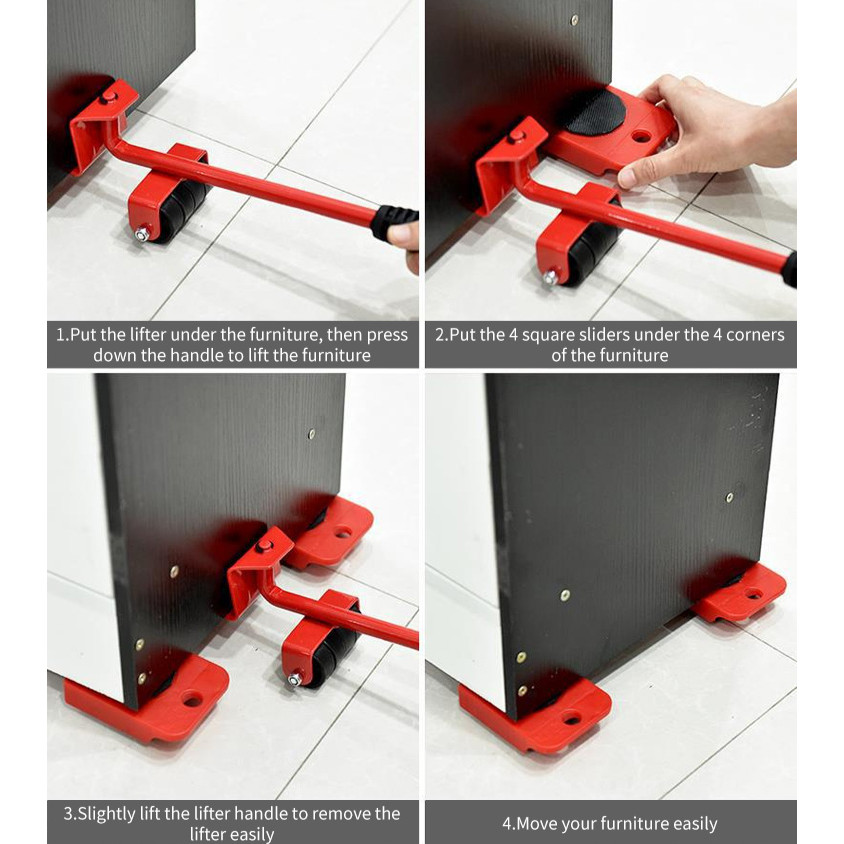 1.Put the lifter under the furniture, then press down the handle to lift the furniture

2.Put the 4 square sliders under the 4 corners of the furniture

3.Slightly lift the lifter handle to remove the lifter easily

4.Move your furniture easily