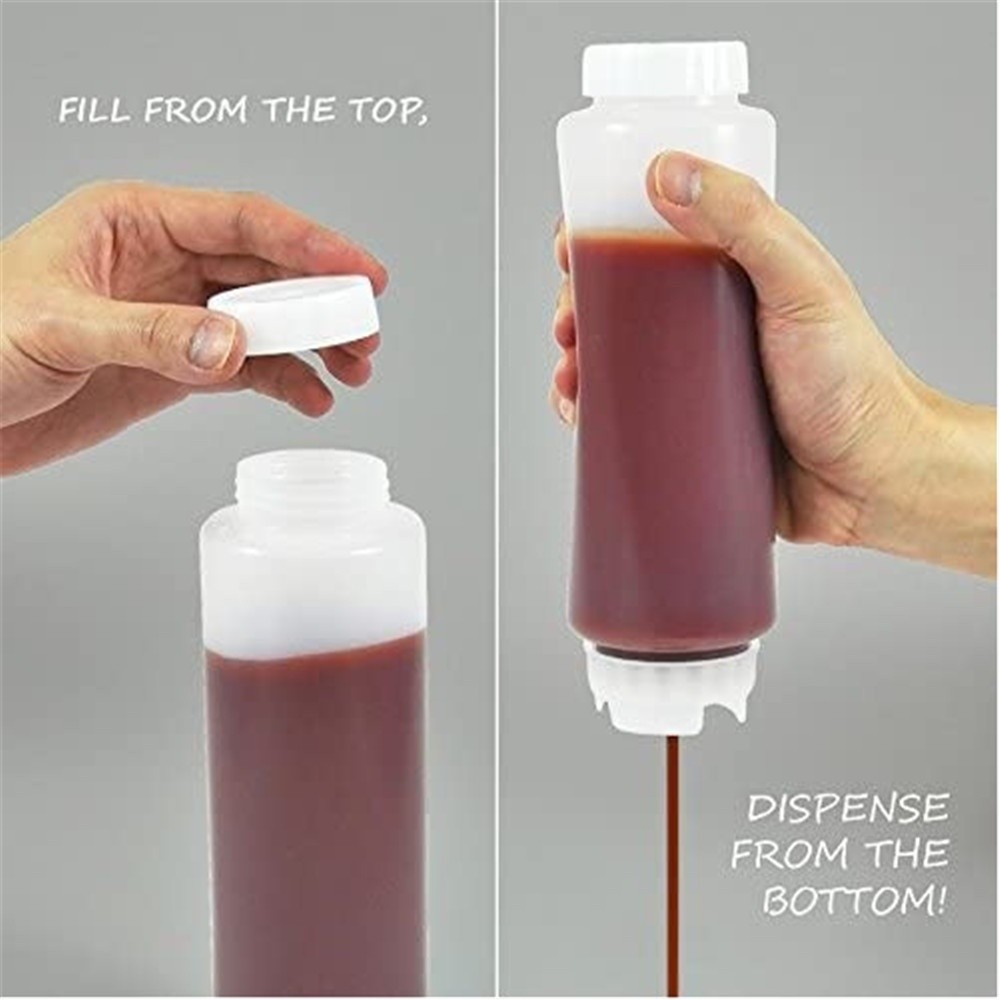 FILL FROM THE TOP,

DISPENSE FROM THE BOTTOM!