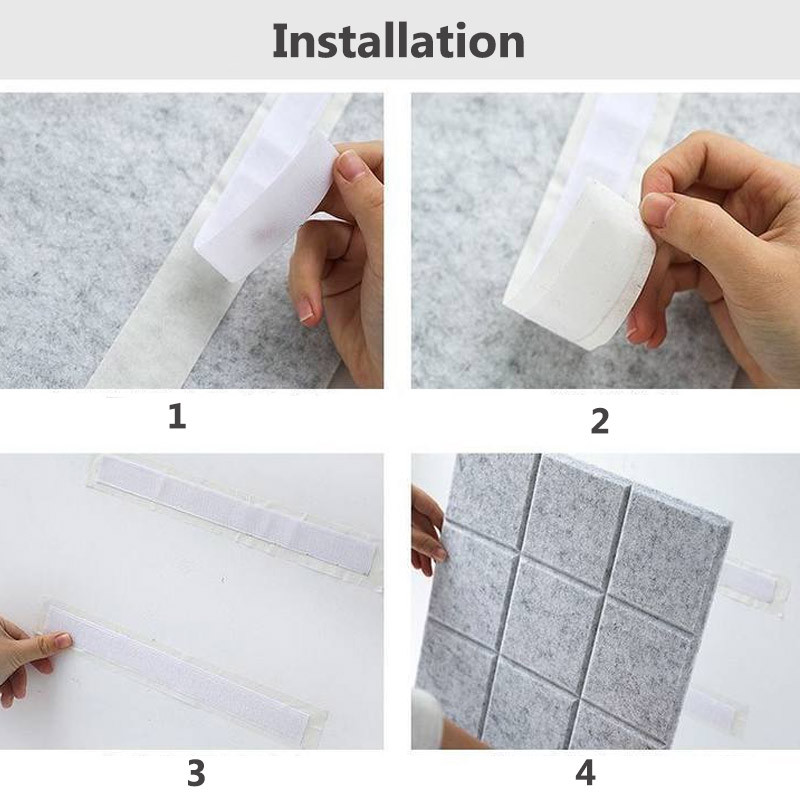 Installation

1

2

3

4