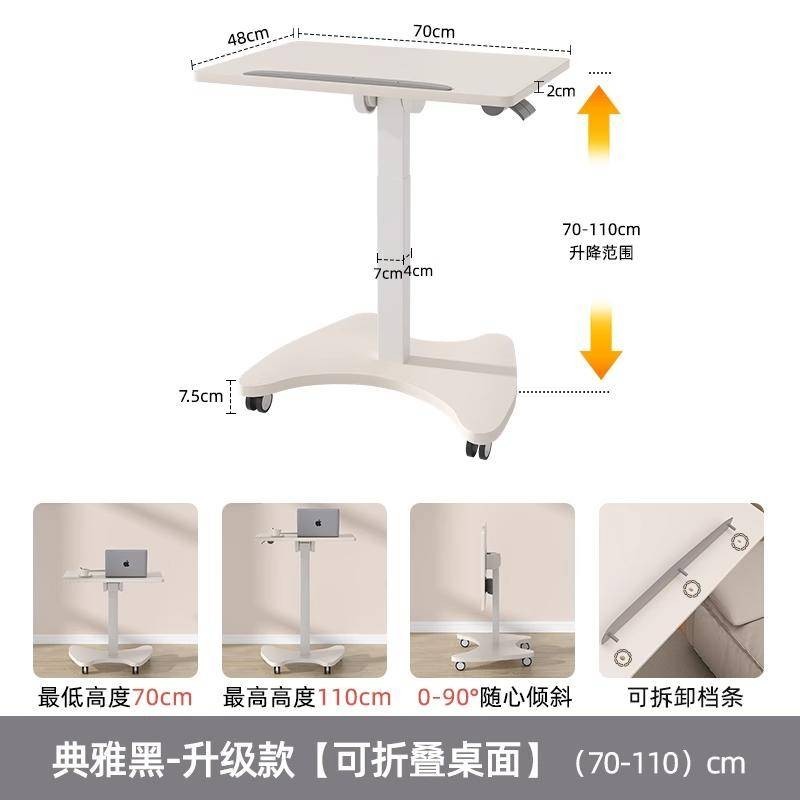 48cm
70cm
2cm
70-110cm
升降范围
7cm
4cm
7.5cm

最低高度70cm
最高高度110cm
0-90°随心倾斜
可拆卸档条

典雅黑-升级款【可折叠桌面】（70-110）cm