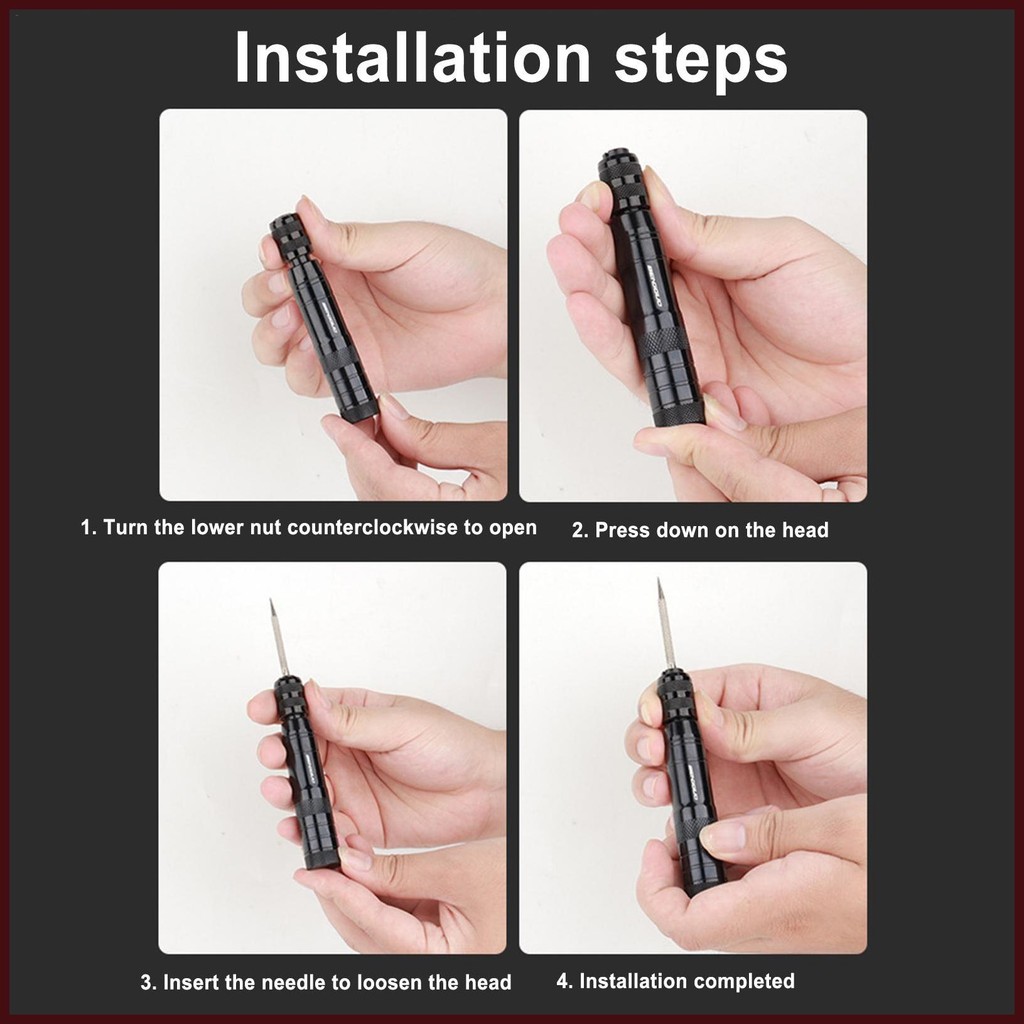 Installation steps

1. Turn the lower nut counterclockwise to open

2. Press down on the head

3. Insert the needle to loosen the head

4. Installation completed