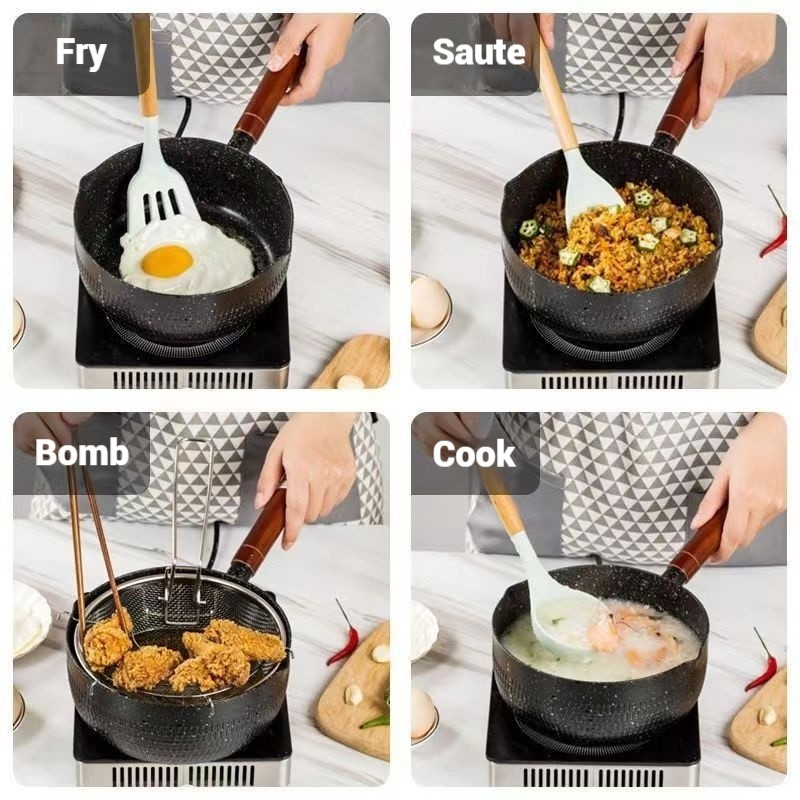 Fry

Saute

Bomb

Cook