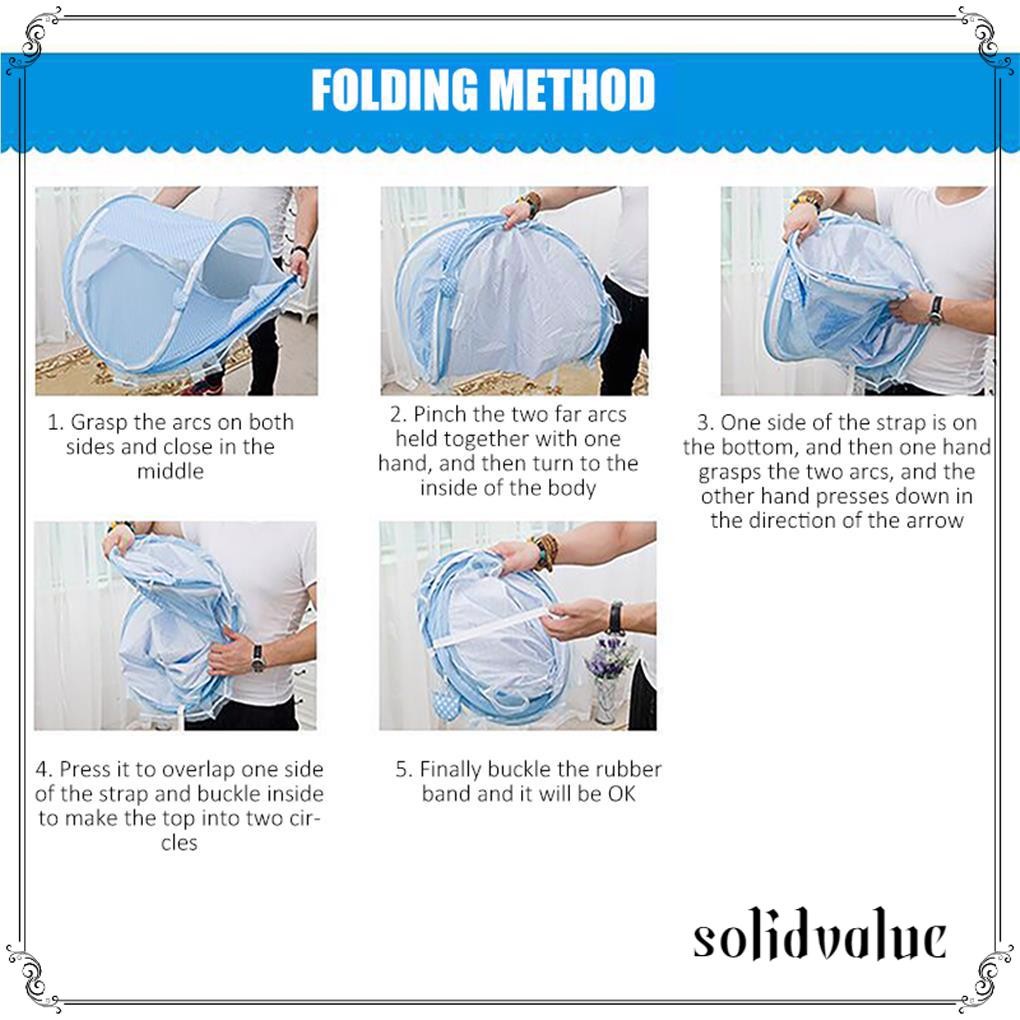 FOLDING METHOD

1. Grasp the arcs on both sides and close in the middle

2. Pinch the two far arcs held together with one hand, and then turn to the inside of the body

3. One side of the strap is on the bottom, and then one hand grasps the two arcs, and the other hand presses down in the direction of the arrow

4. Press it to overlap one side of the strap and buckle inside to make the top into two circles

5. Finally buckle the rubber band and it will be OK

solidvaluc