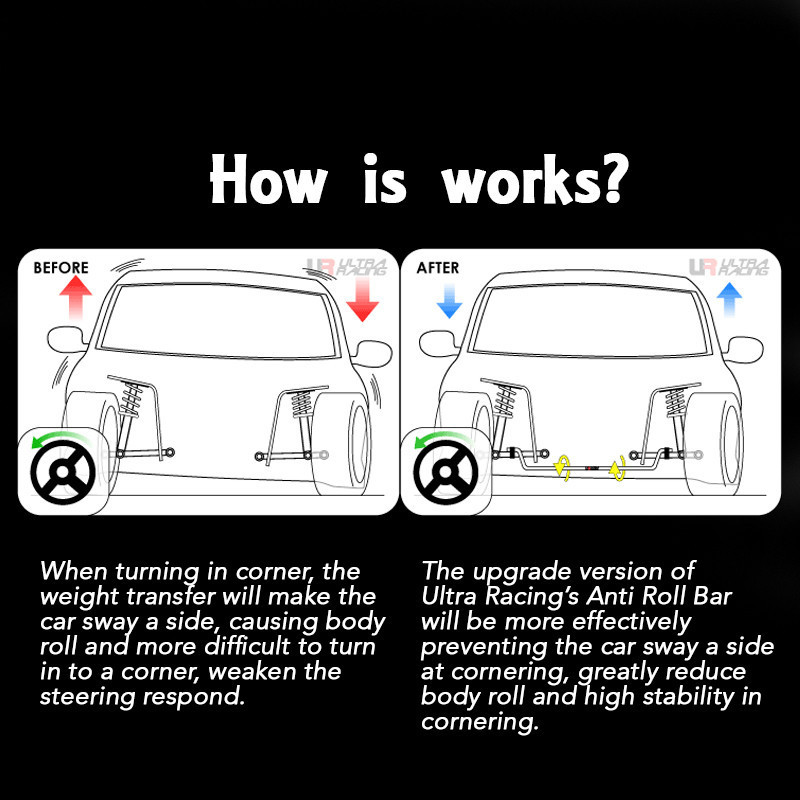 How is works?

BEFORE

UR ULTRA RACING

When turning in corner, the weight transfer will make the car sway a side, causing body roll and more difficult to turn in to a corner, weaken the steering respond.

AFTER

UR ULTRA RACING

The upgrade version of Ultra Racing's Anti Roll Bar will be more effectively preventing the car sway a side at cornering, greatly reduce body roll and high stability in cornering.