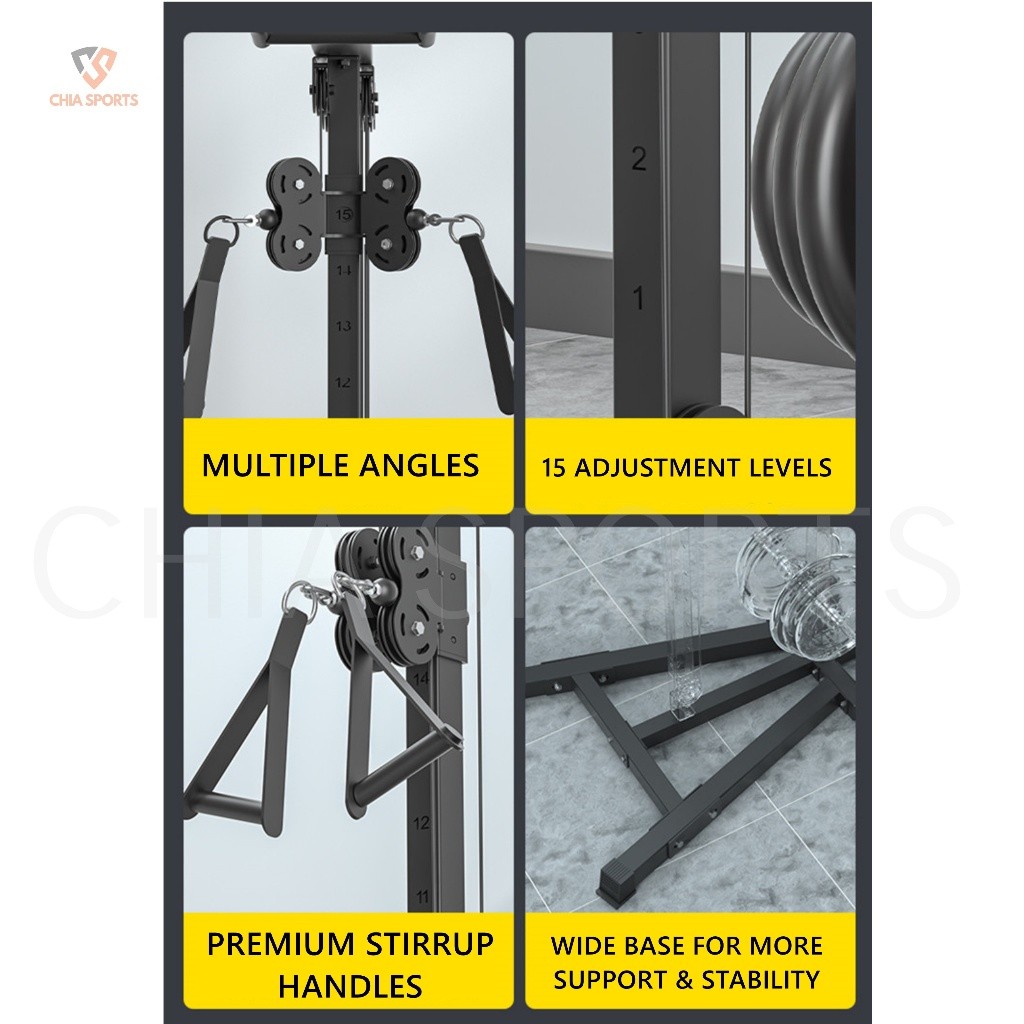 CHIA SPORTS

15
14
13
12

MULTIPLE ANGLES

2
1

15 ADJUSTMENT LEVELS

CHIA SPORTS

14
12
11

PREMIUM STIRRUP HANDLES

WIDE BASE FOR MORE SUPPORT & STABILITY